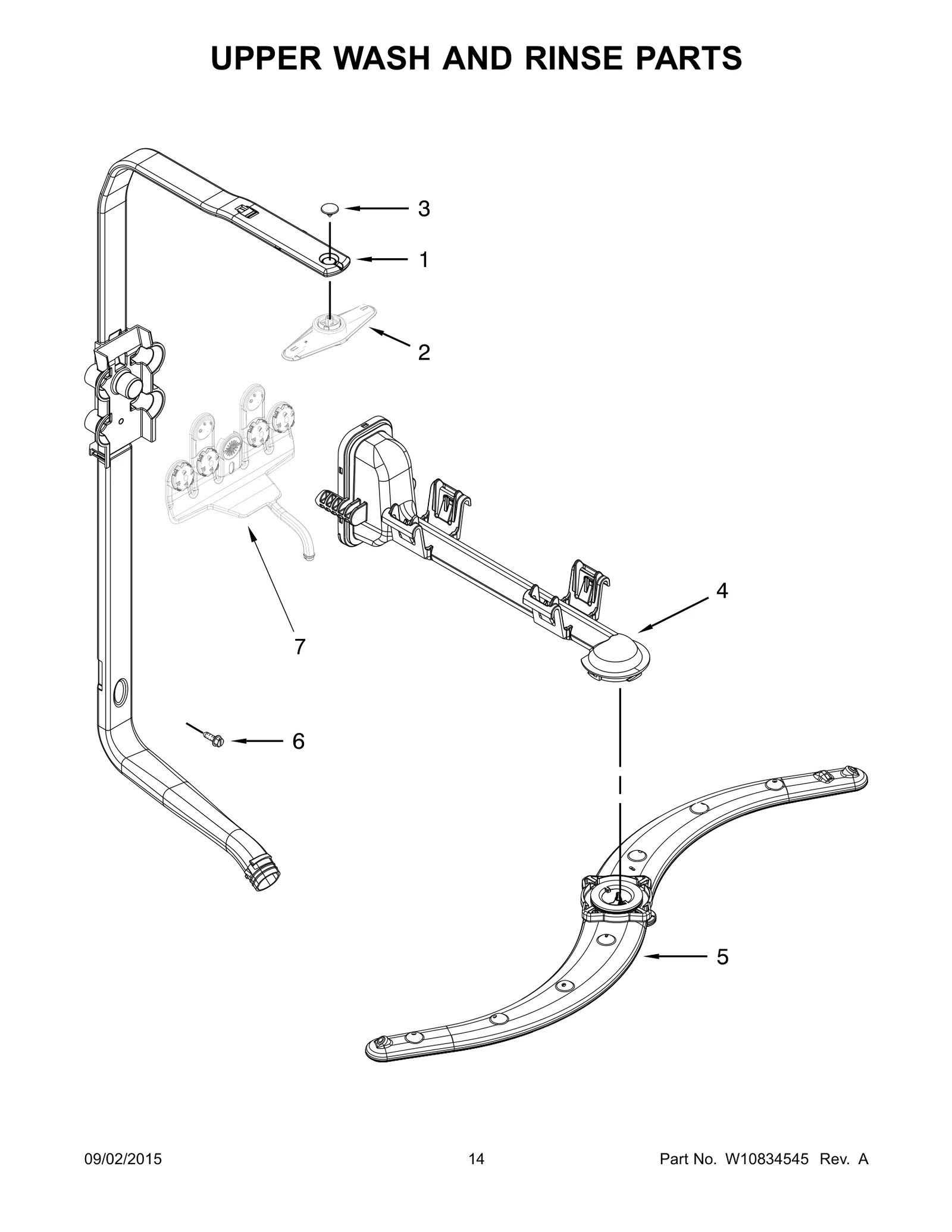 UPPER WASH AND RINSE PARTS

3

1

2

4

7

6

5

09/02/2015

14

Part No. W10834545 Rev. A