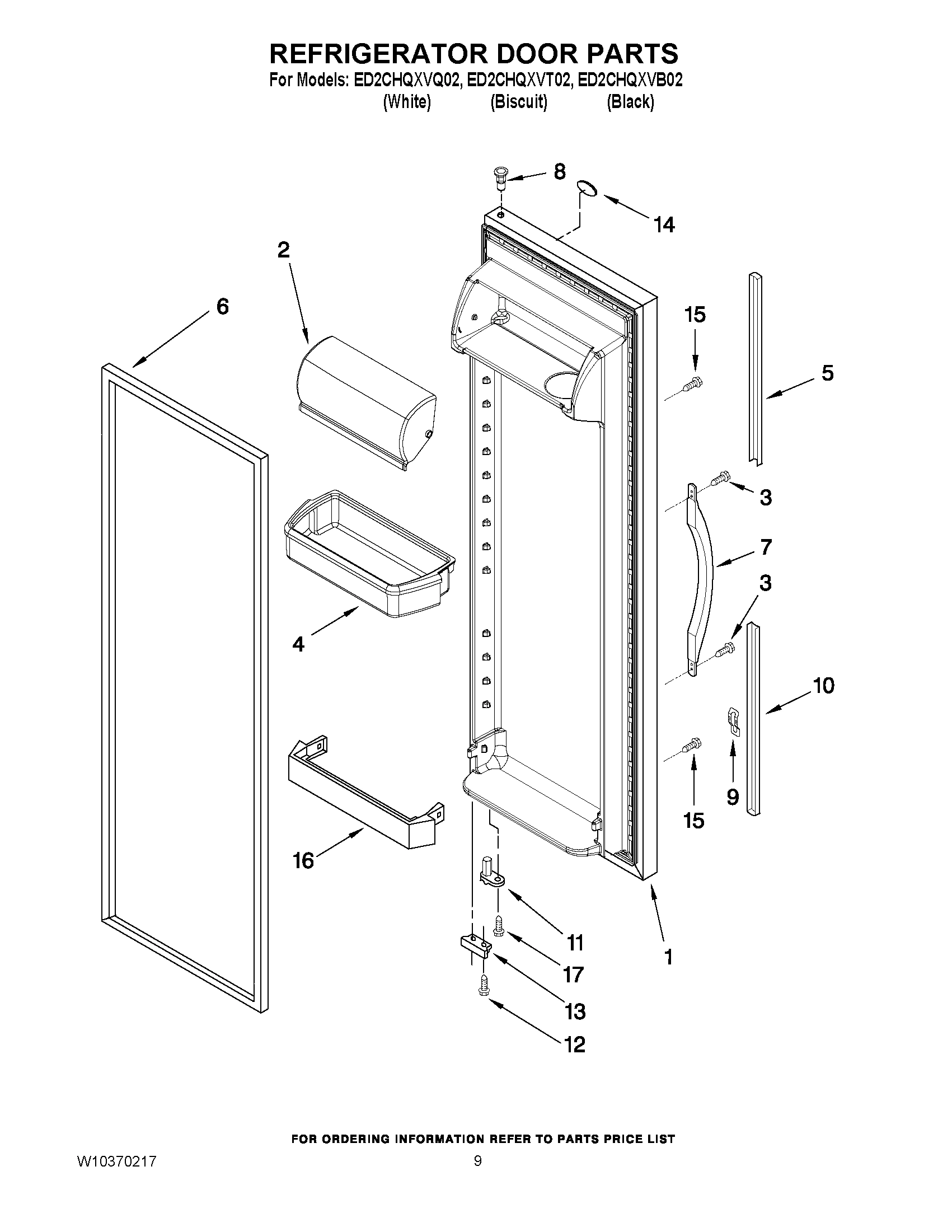 REFRIGERATOR DOOR PARTS
For Models: ED2CHQXVQ02, ED2CHQXVT02, ED2CHQXVB02
(White) (Biscuit) (Black)

8
14
2
6
15
5
3
7
3
4
10
9
15
16
11
17
1
13
12

FOR ORDERING INFORMATION REFER TO PARTS PRICE LIST

W10370217 9