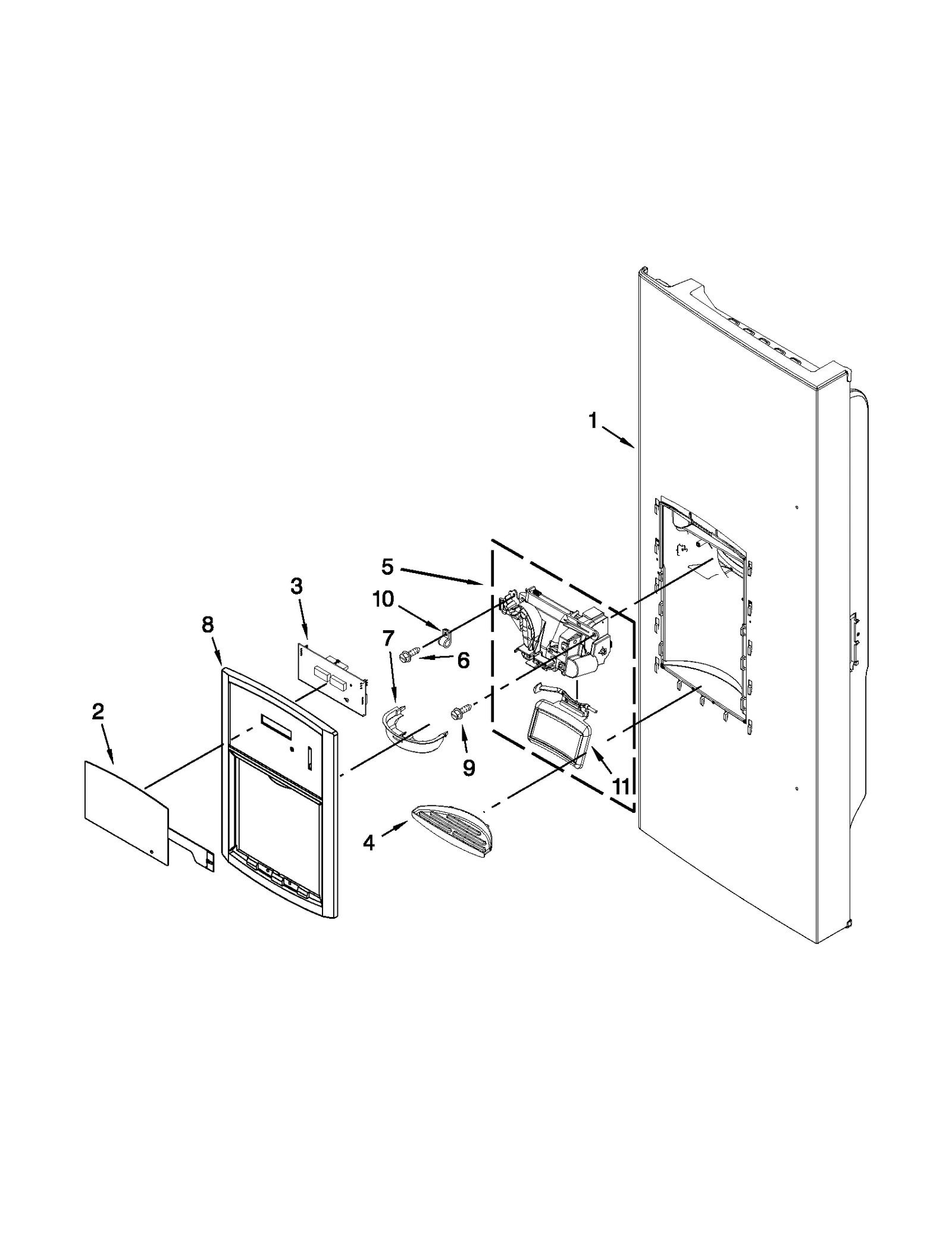 1

5

3

10

8

7

6

2

9

11

4