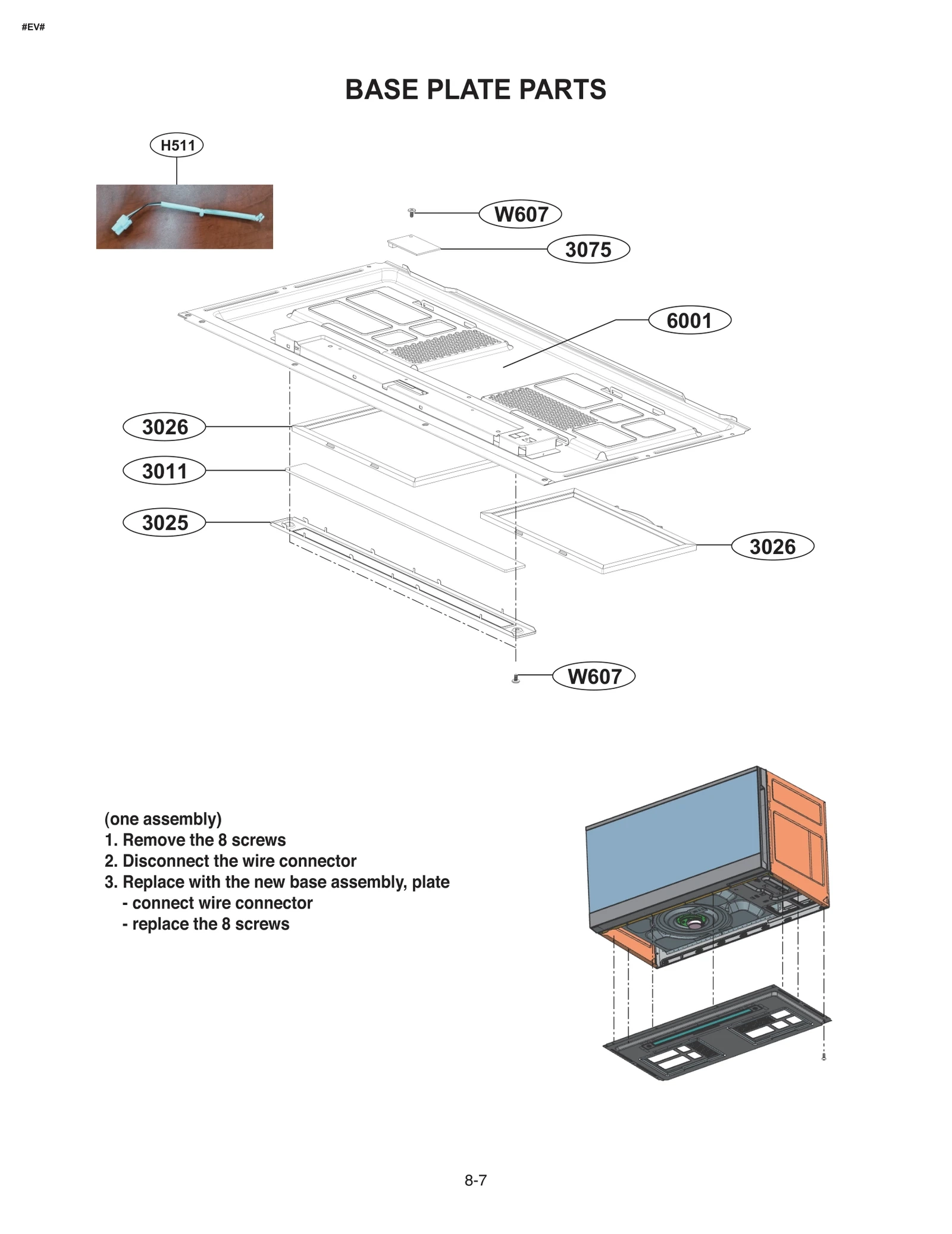 #EV#

BASE PLATE PARTS

H511

W607

3075

6001

3026

3011

3025

3026

W607

(one assembly)
1. Remove the 8 screws
2. Disconnect the wire connector
3. Replace with the new base assembly, plate
- connect wire connector
- replace the 8 screws

8-7