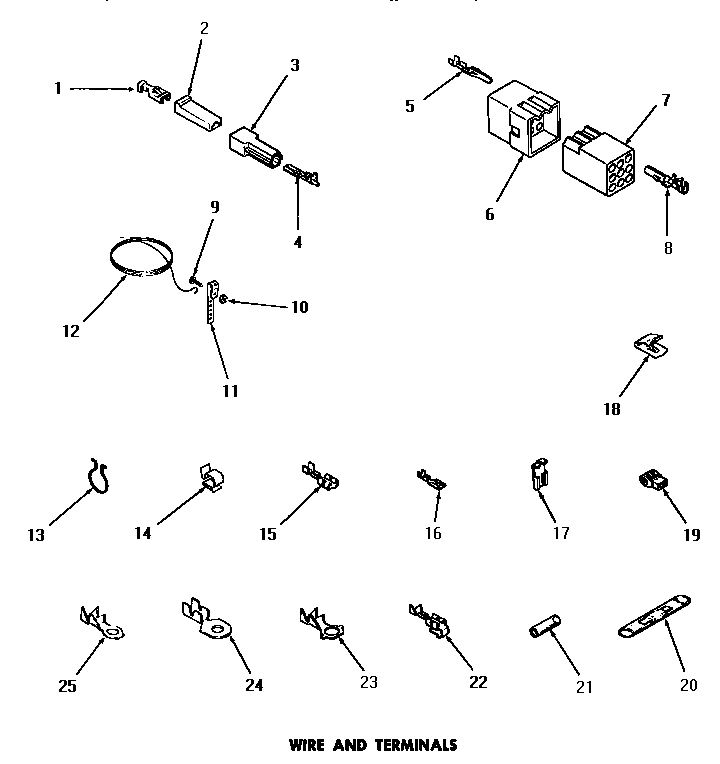 1
2
3
4
5
6
7
8
9
10
11
12
18
13
14
15
16
17
19
25
24
23
22
21
20

WIRE AND TERMINALS