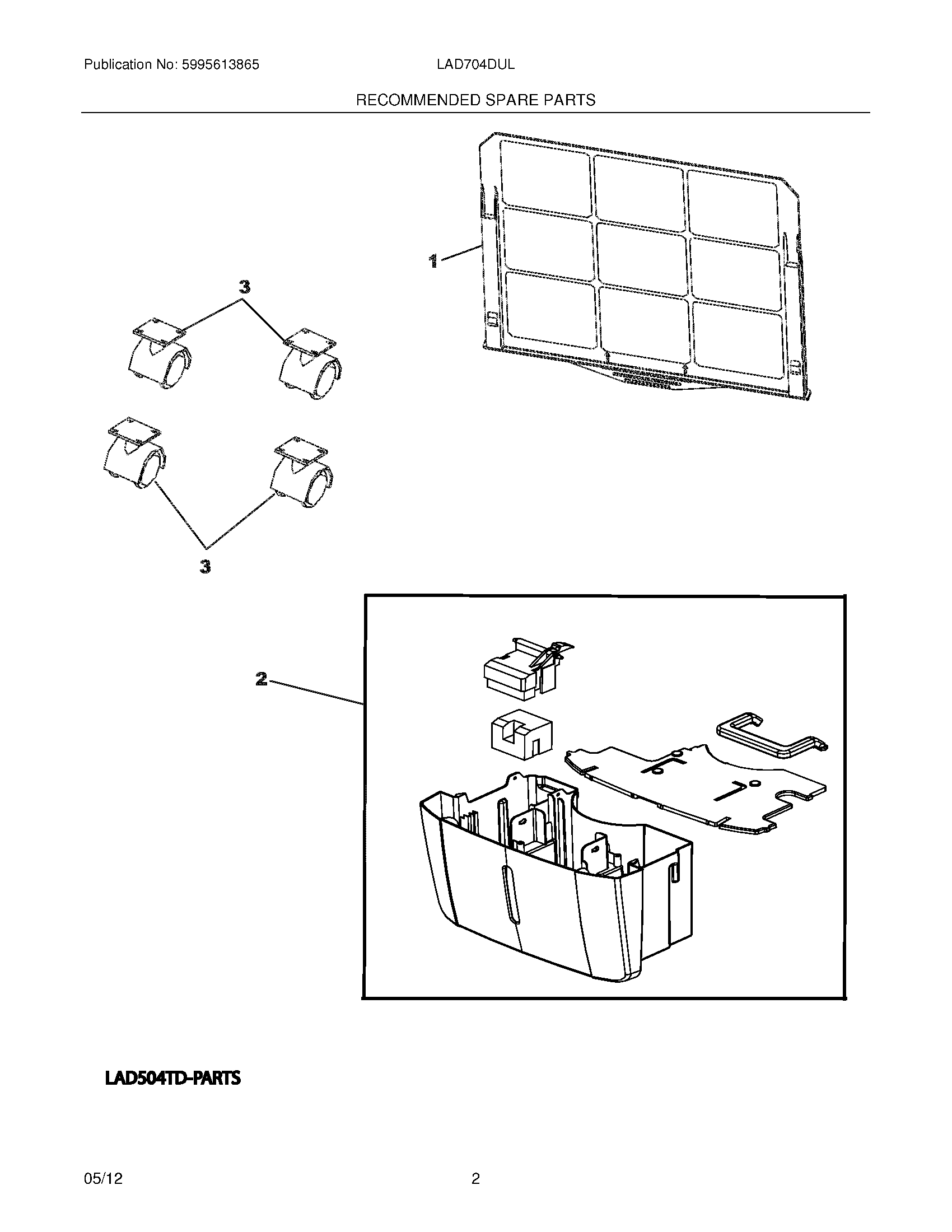 Publication No: 5995613865

LAD704DUL

RECOMMENDED SPARE PARTS

1

3

3

2

LAD504TD-PARTS

05/12

2