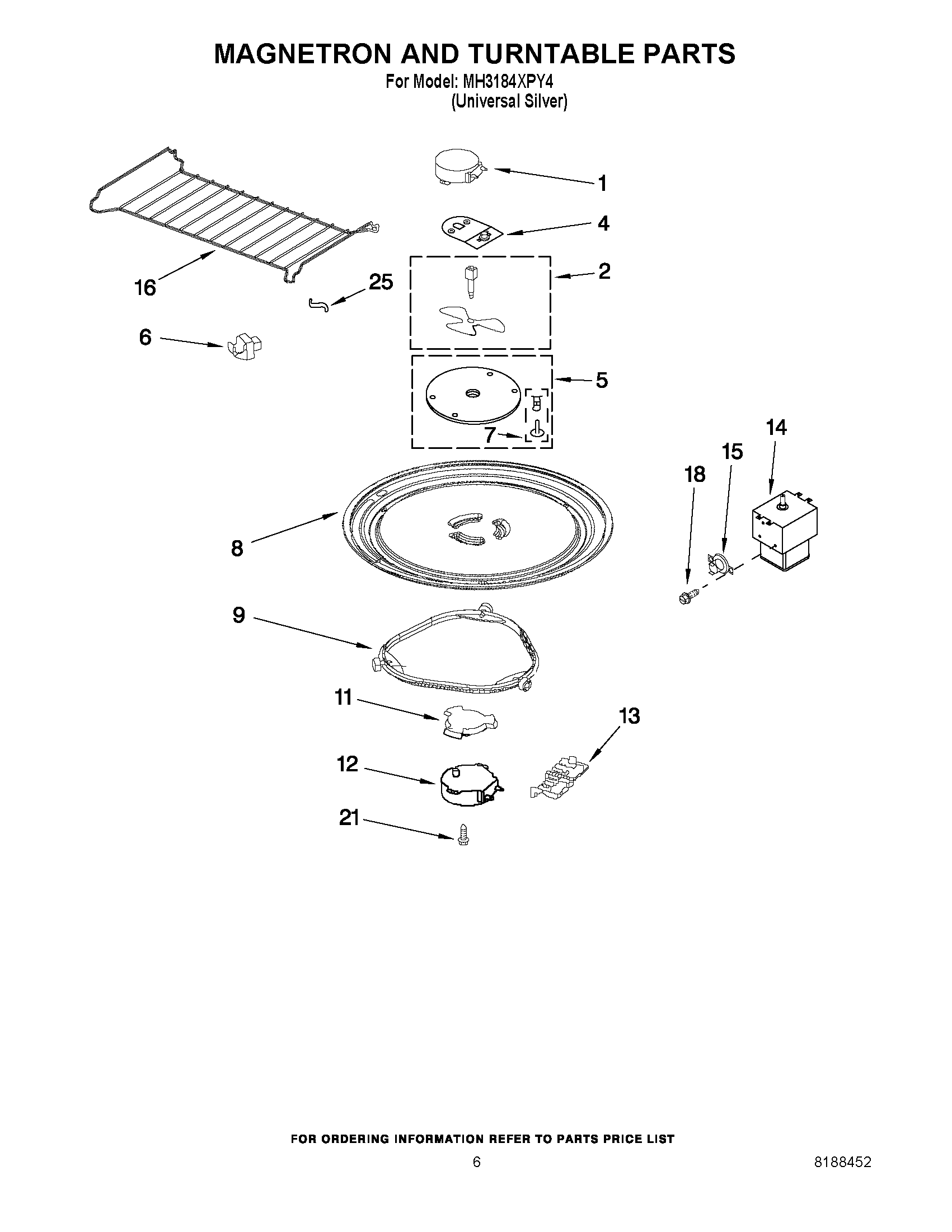 MAGNETRON AND TURNTABLE PARTS
For Model: MH3184XPY4
(Universal Silver)

1
4
2
16
25
6
5
7
14
15
18
8
9
11
13
12
21

FOR ORDERING INFORMATION REFER TO PARTS PRICE LIST
6
8188452