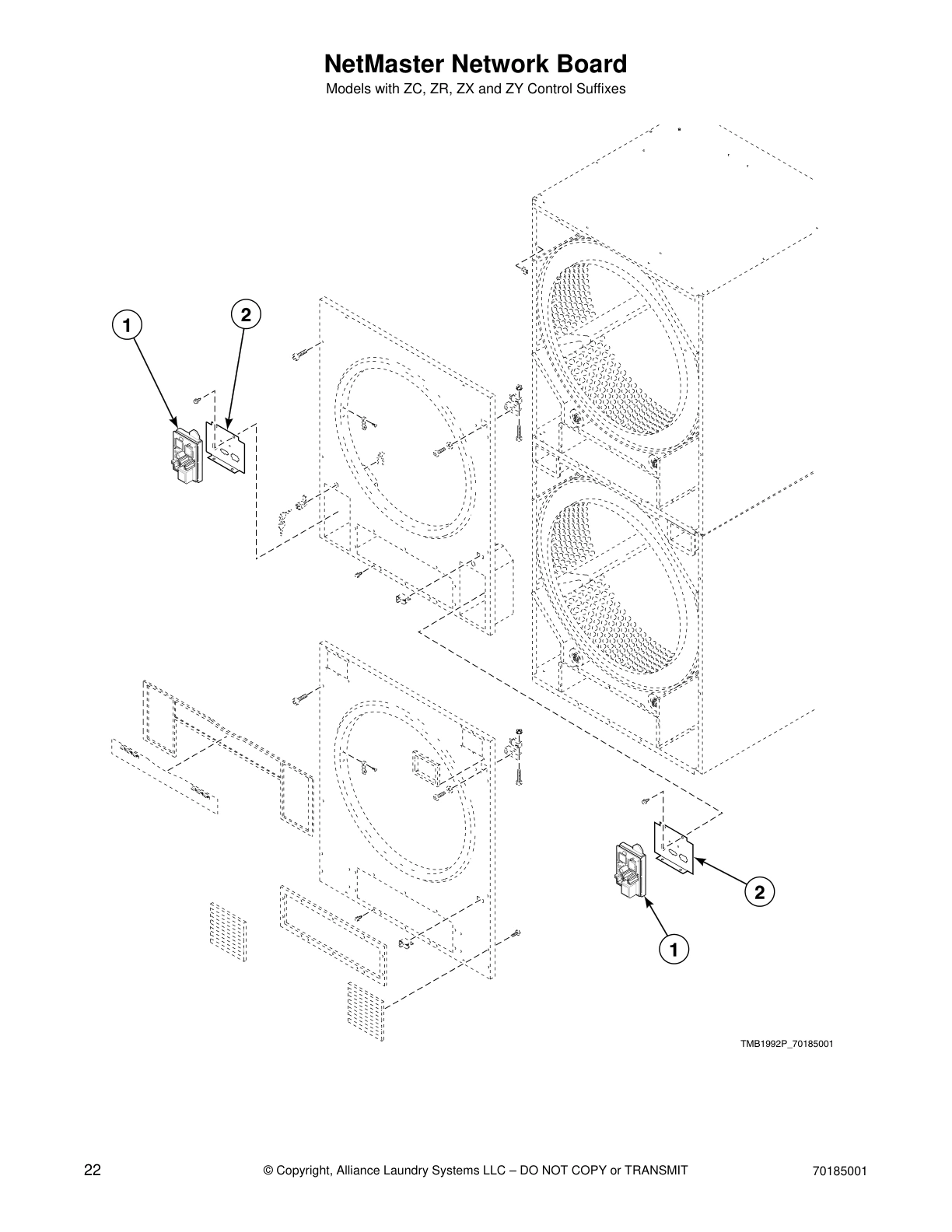 NetMaster Network Board
Models with ZC, ZR, ZX and ZY Control Suffixes

1

2

2

1

TMB1992P_70185001

22 © Copyright, Alliance Laundry Systems LLC – DO NOT COPY or TRANSMIT 70185001