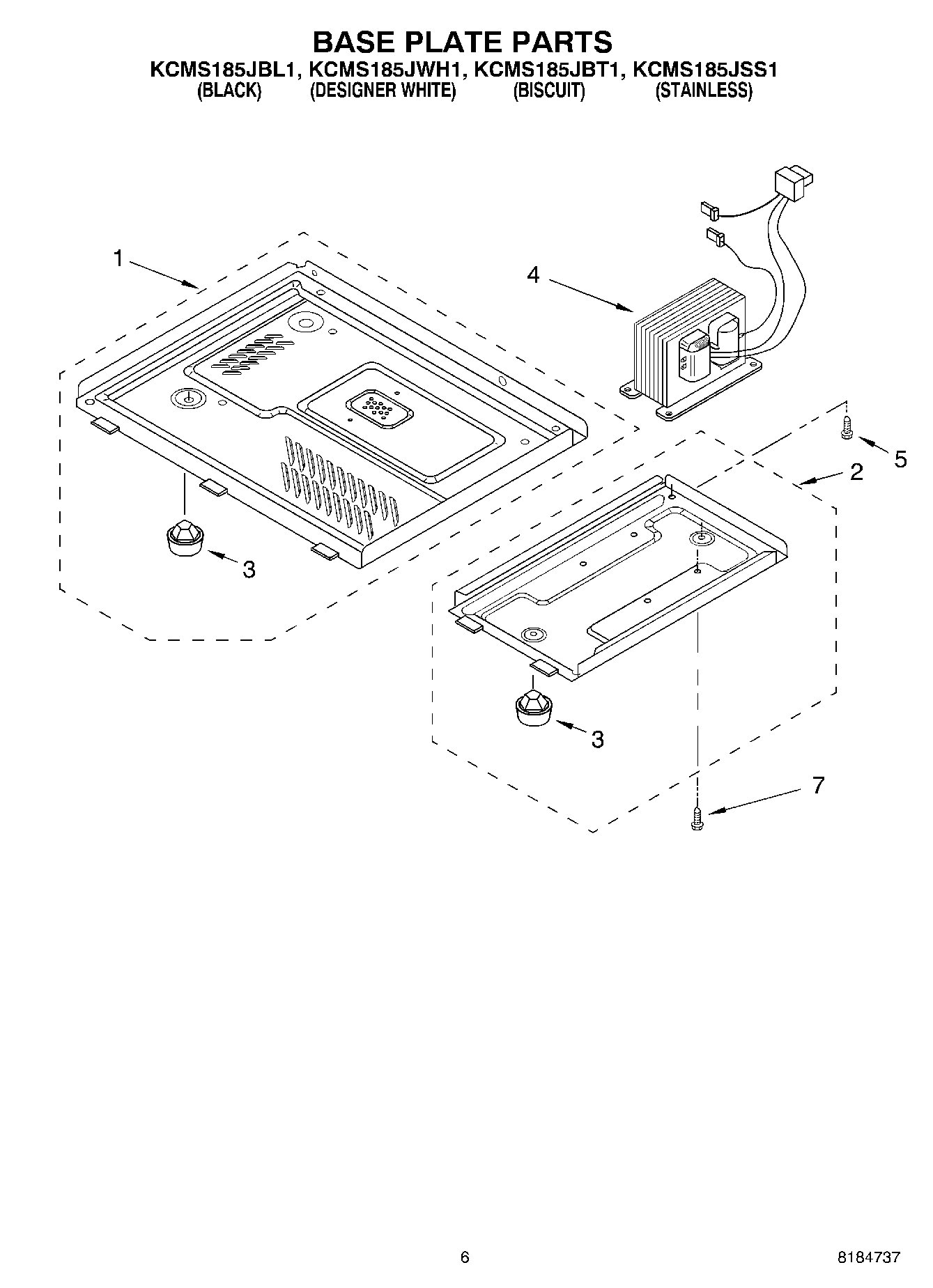 BASE PLATE PARTS
KCMS185JBL1, KCMS185JWH1, KCMS185JBT1, KCMS185JSS1
(BLACK) (DESIGNER WHITE) (BISCUIT) (STAINLESS)

1
4
5
2
3
3
7

6

8184737