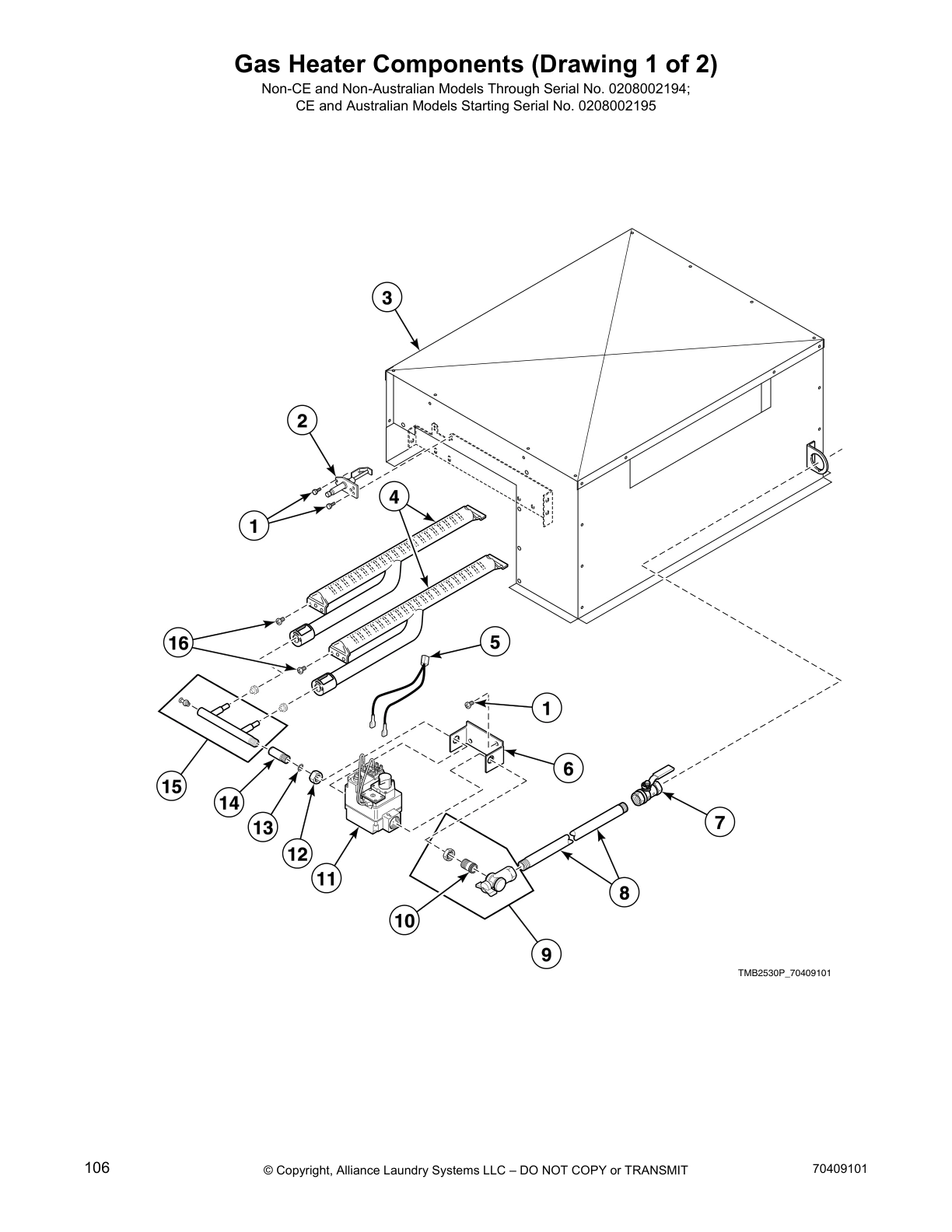 Gas Heater Components (Drawing 1 of 2)
Non-CE and Non-Australian Models Through Serial No. 0208002194;
CE and Australian Models Starting Serial No. 0208002195

3
2
4
1
16
5
1
6
15
14
13
12
11
7
8
10
9

TMB2530P_70409101

106
© Copyright, Alliance Laundry Systems LLC – DO NOT COPY or TRANSMIT
70409101