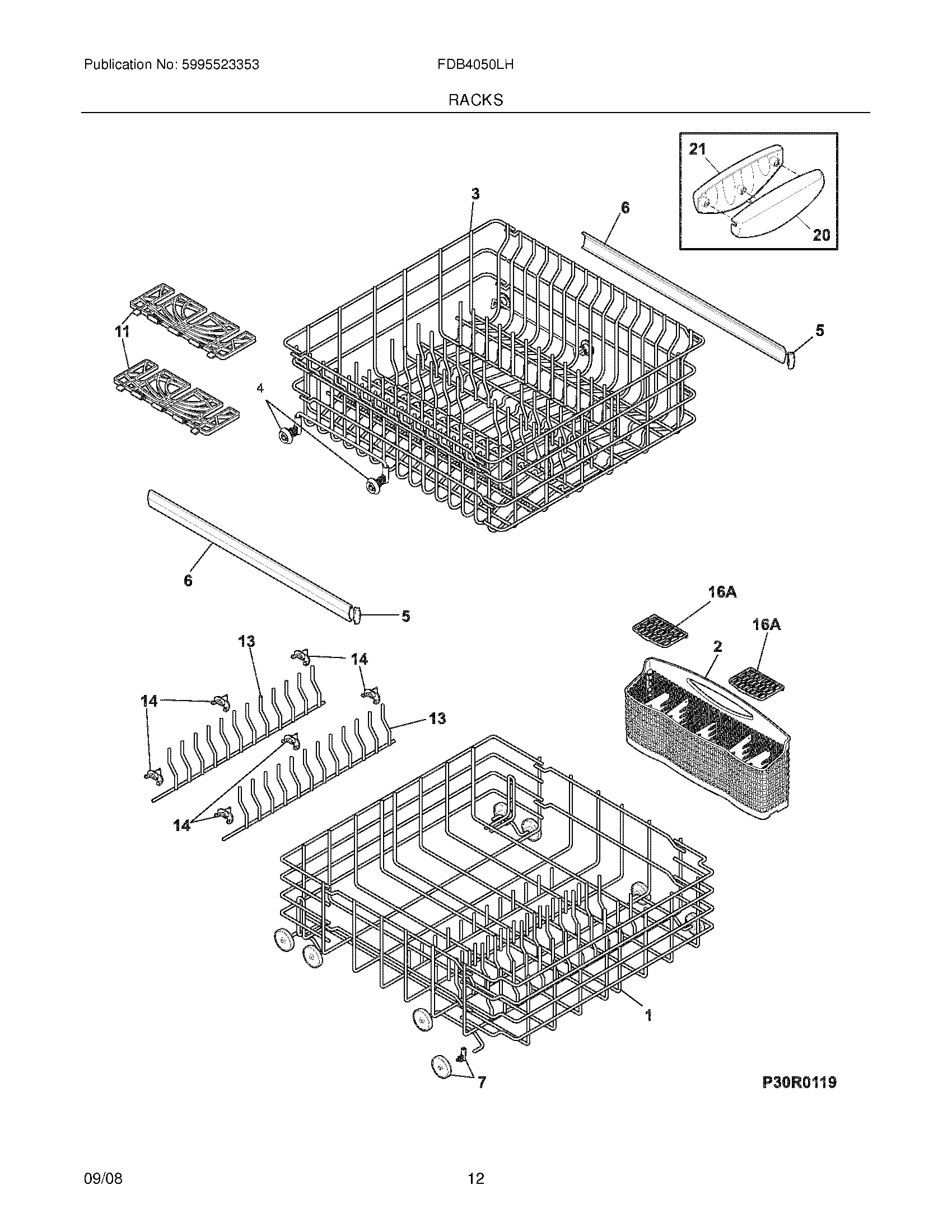 Publication No: 5995523353

FDB4050LH

RACKS

21

20

3

6

5

11

4

6

5

16A

16A

2

13

14

14

13

14

14

1

7

P30R0119

09/08

12