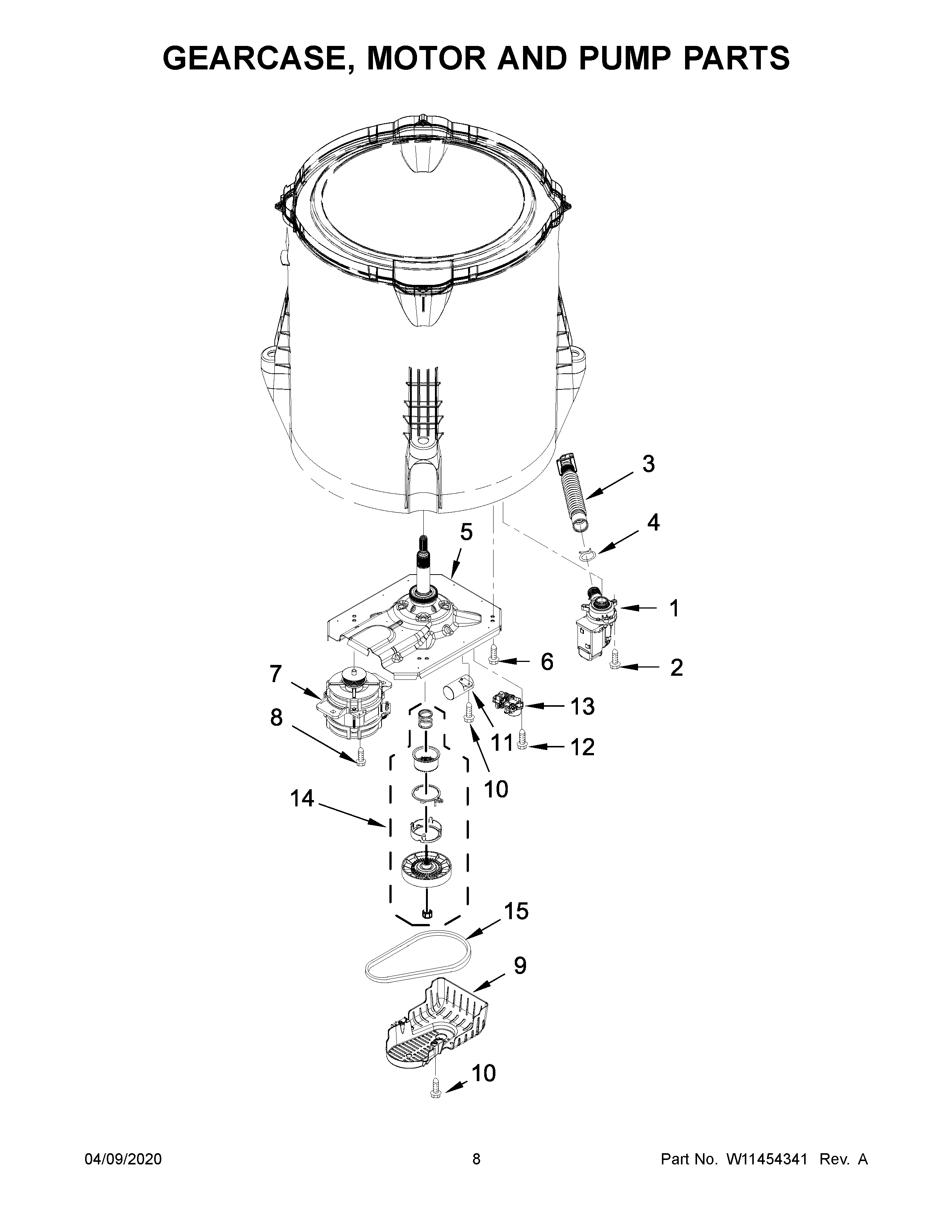 GEARCASE, MOTOR AND PUMP PARTS

3

4

5

1

6

2

7

13

8

11

12

10

14

15

9

10

04/09/2020

8

Part No. W11454341 Rev. A