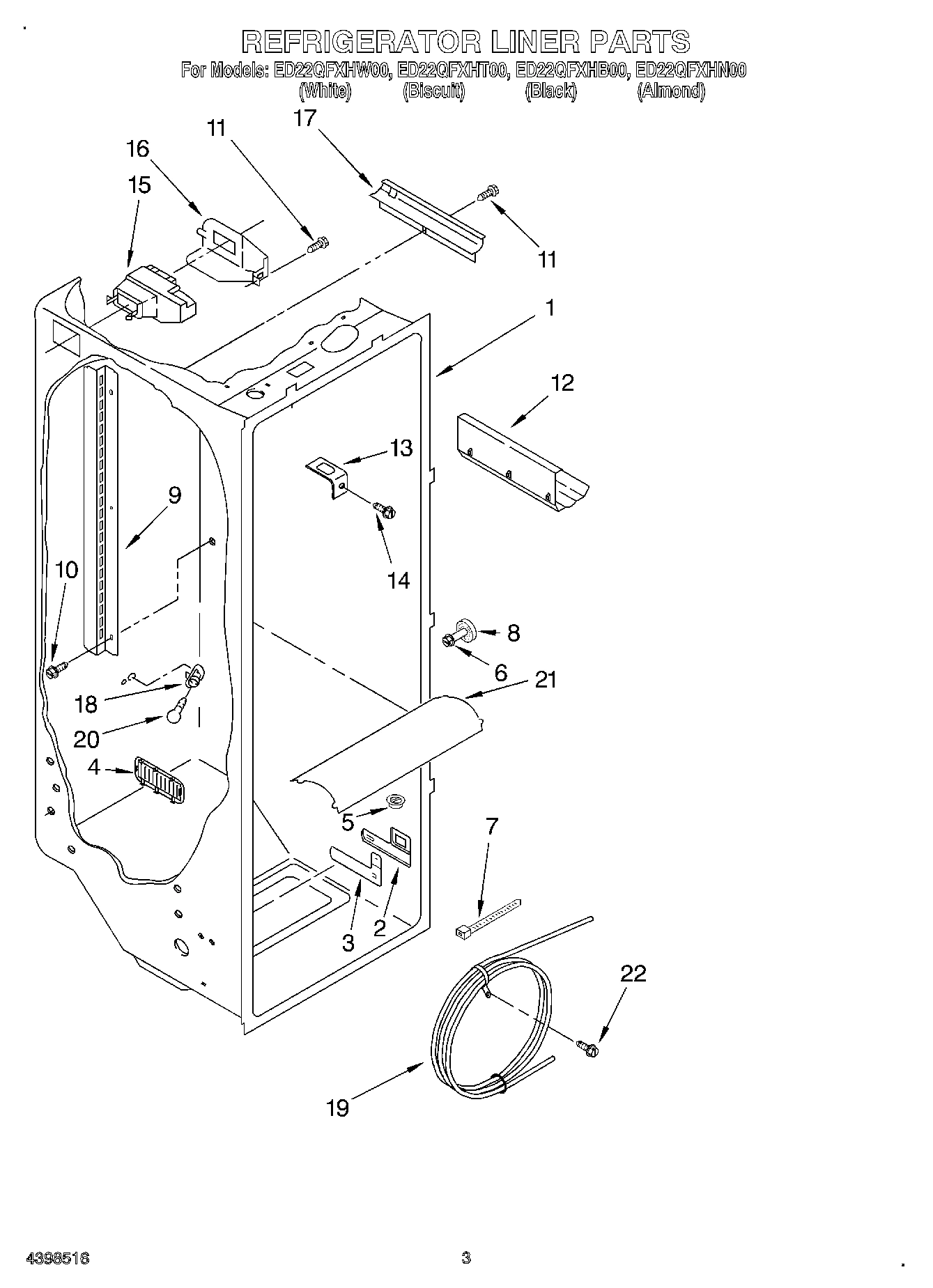 REFRIGERATOR LINER PARTS

For Models: ED22QFXHW00, ED22QFXHT00, ED22QFXHB00, ED22QFXHN00
(White) (Biscuit) (Black) (Almond)

17
11
16
15
11
1
12
13
9
14
10
8
6
21
18
20
4
5
7
3
2
22
19

4398516

3