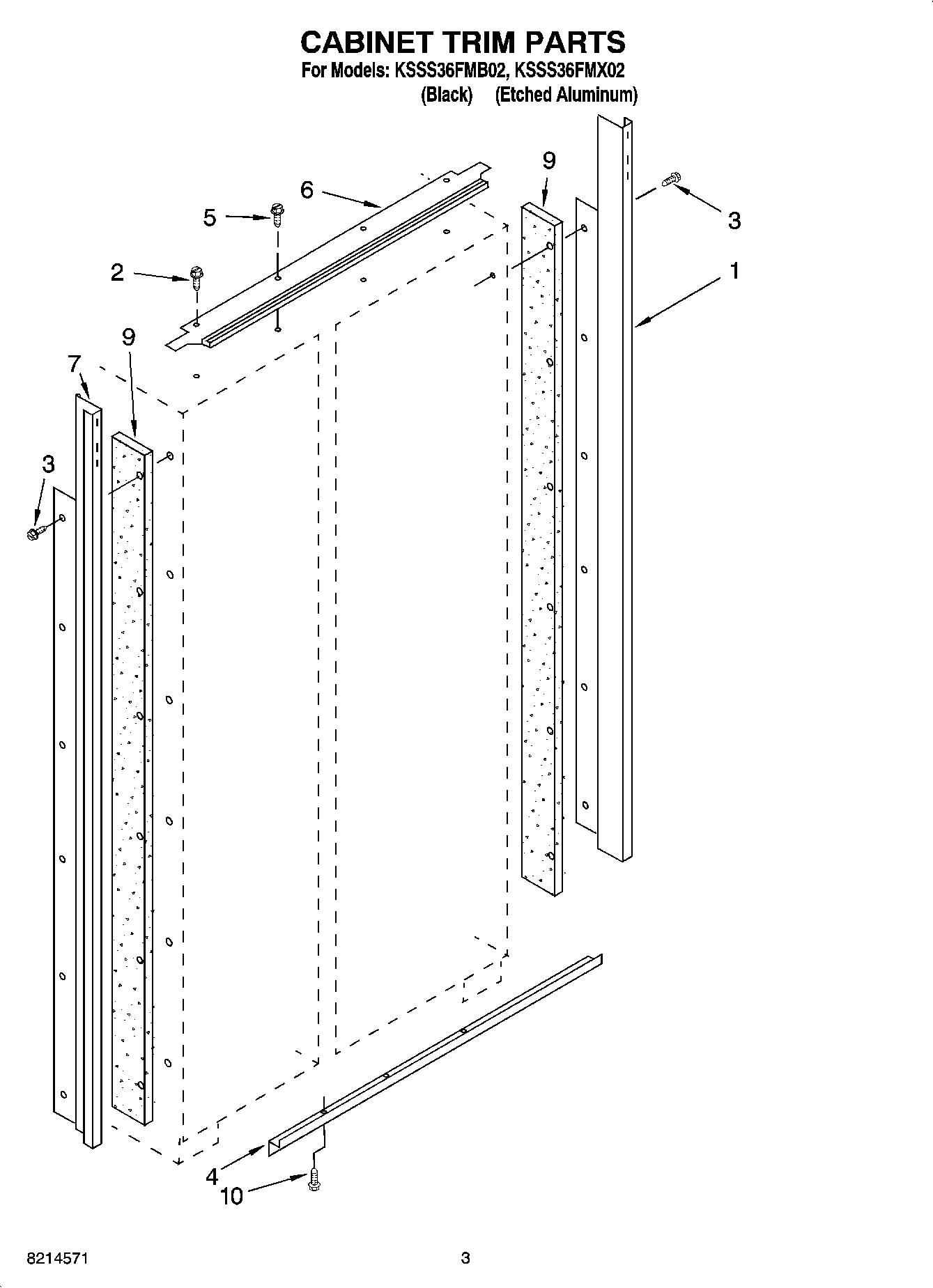 CABINET TRIM PARTS
For Models: KSSS36FMB02, KSSS36FMX02
(Black) (Etched Aluminum)

9
6
5
3
2
1
9
7
3
4
10

8214571

3