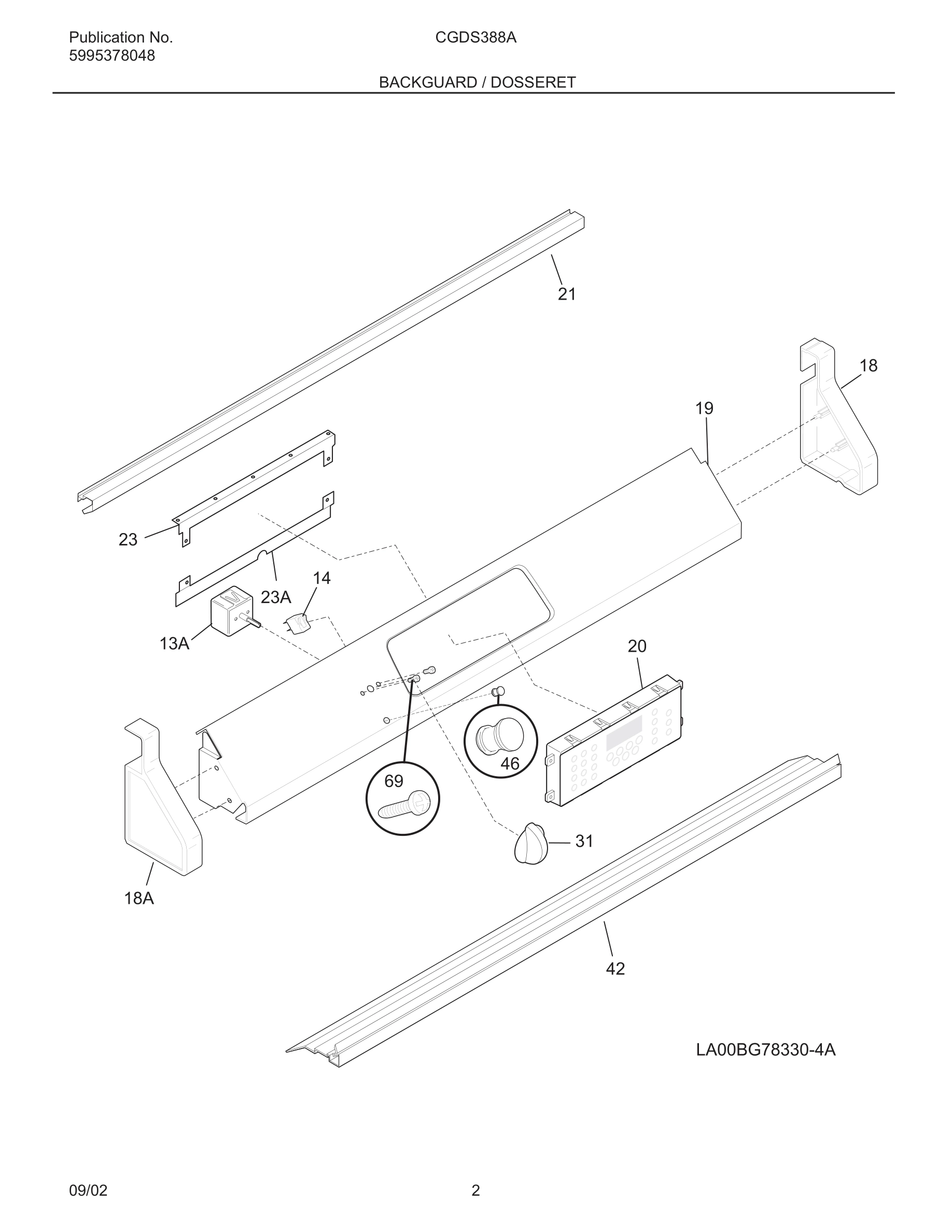 Publication No.
5995378048

CGDS388A

BACKGUARD / DOSSERET

21

18

19

23

23A

14

13A

20

46

69

31

18A

42

LA00BG78330-4A

09/02

2