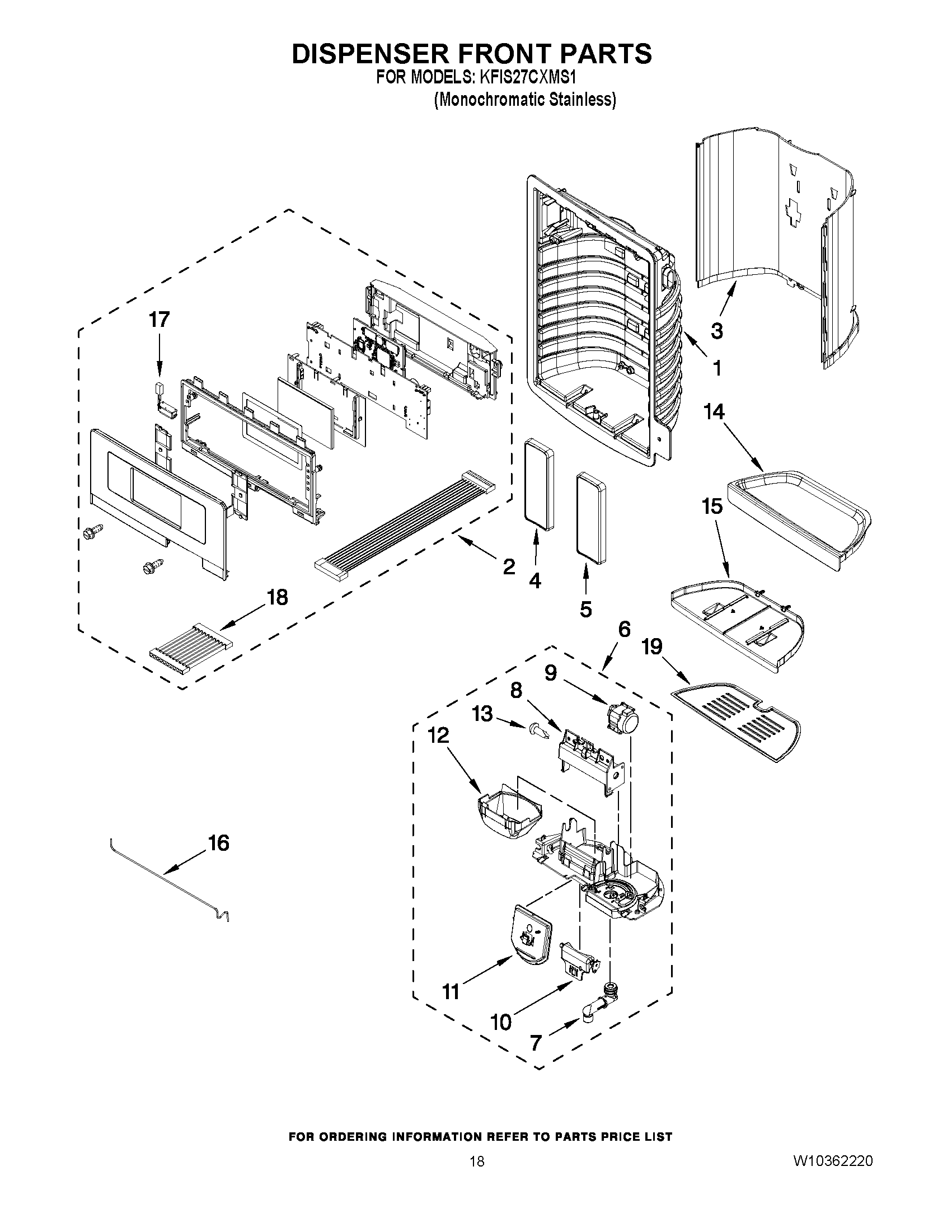 DISPENSER FRONT PARTS
FOR MODELS: KFIS27CXMS1
(Monochromatic Stainless)

17
3
1
14
15
2
4
5
18
6
19
9
8
13
12
16
11
10
7

FOR ORDERING INFORMATION REFER TO PARTS PRICE LIST

18

W10362220