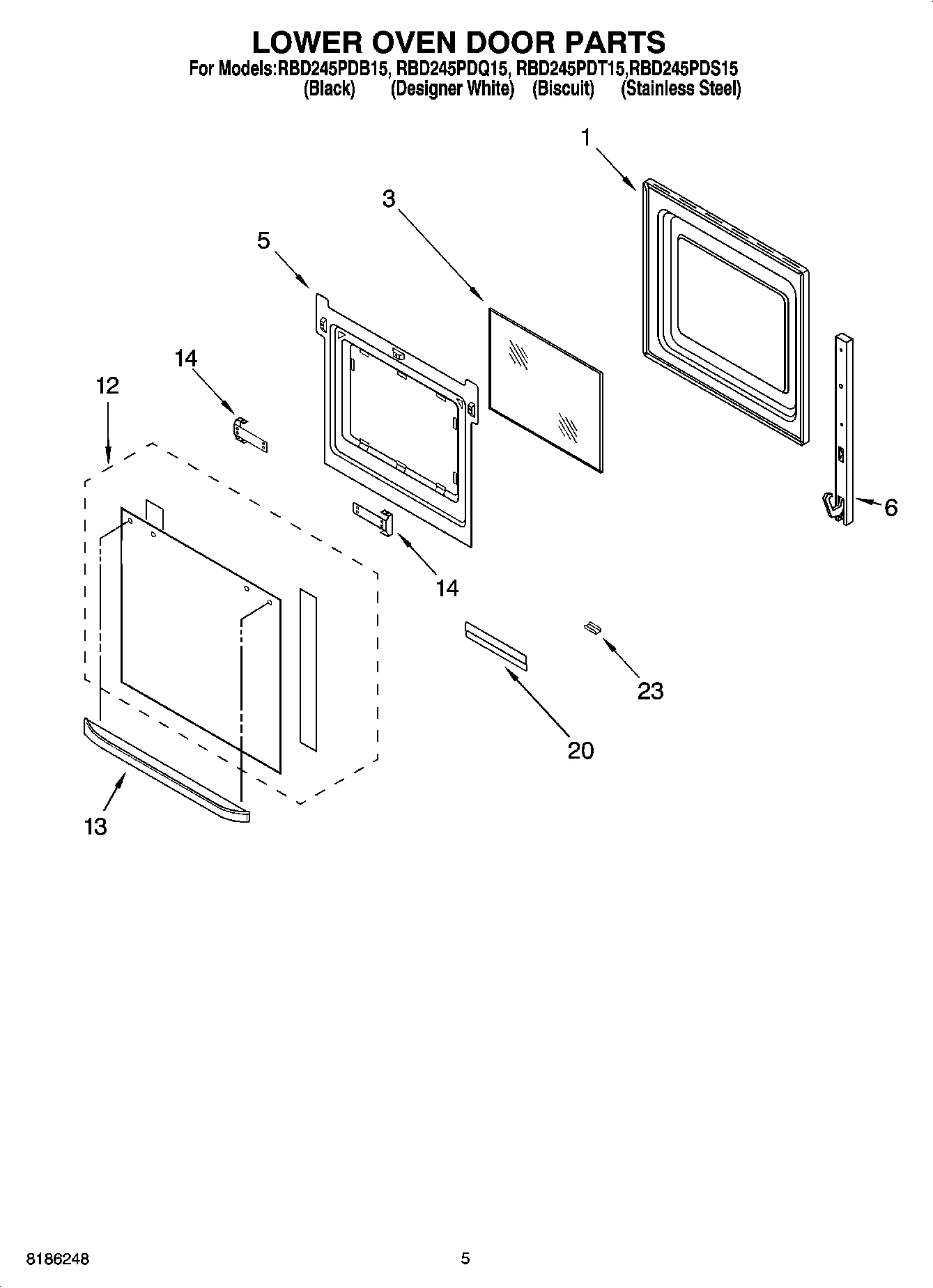 LOWER OVEN DOOR PARTS

For Models:RBD245PDB15, RBD245PDQ15, RBD245PDT15,RBD245PDS15
(Black) (Designer White) (Biscuit) (Stainless Steel)

1

3

5

14

12

6

14

23

20

13

8186248

5