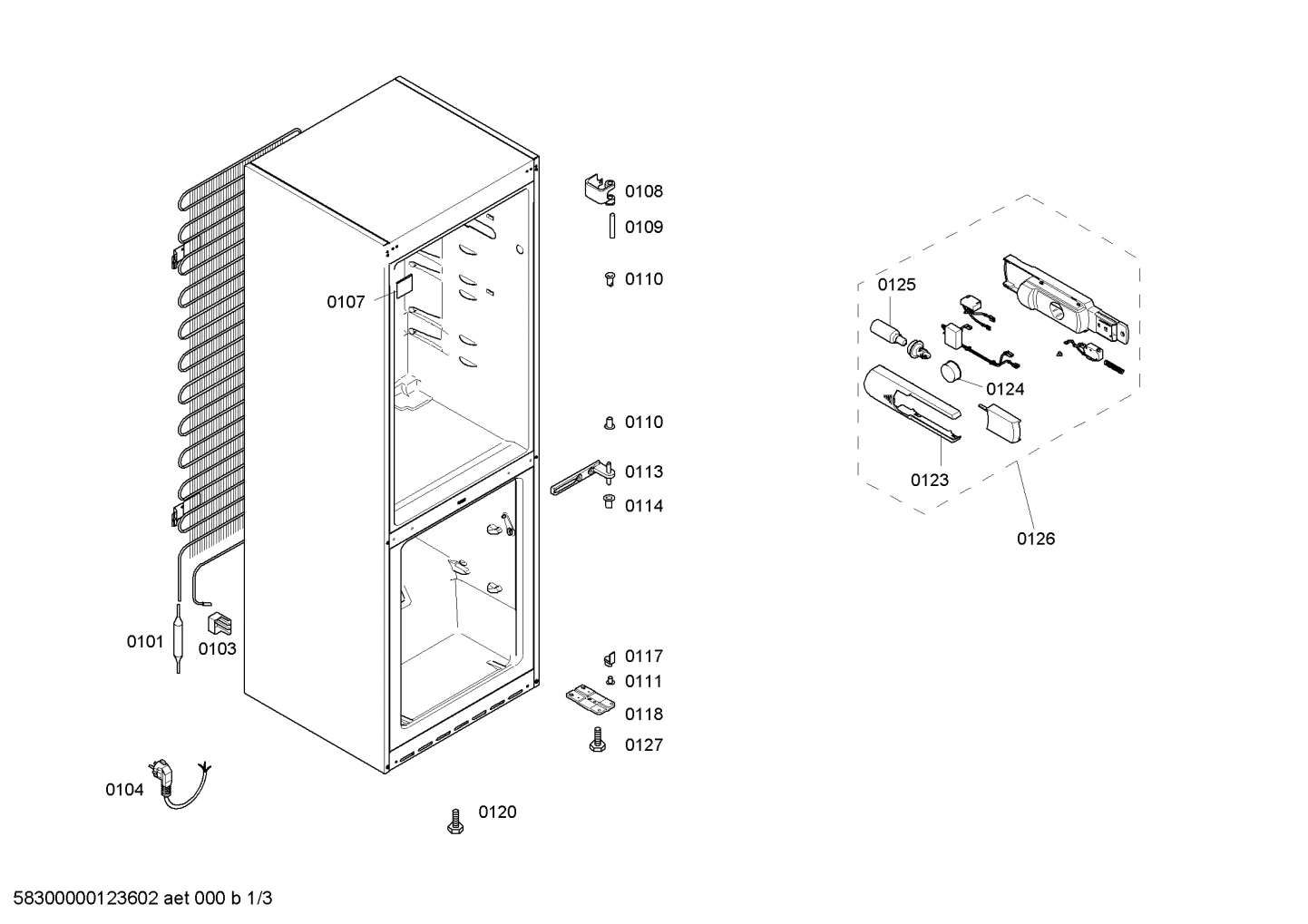 0108
0109
0110
0107
0110
0113
0114
0101
0103
0117
0111
0118
0127
0104
0120
0125
0124
0123
0126

58300000123602 aet 000 b 1/3