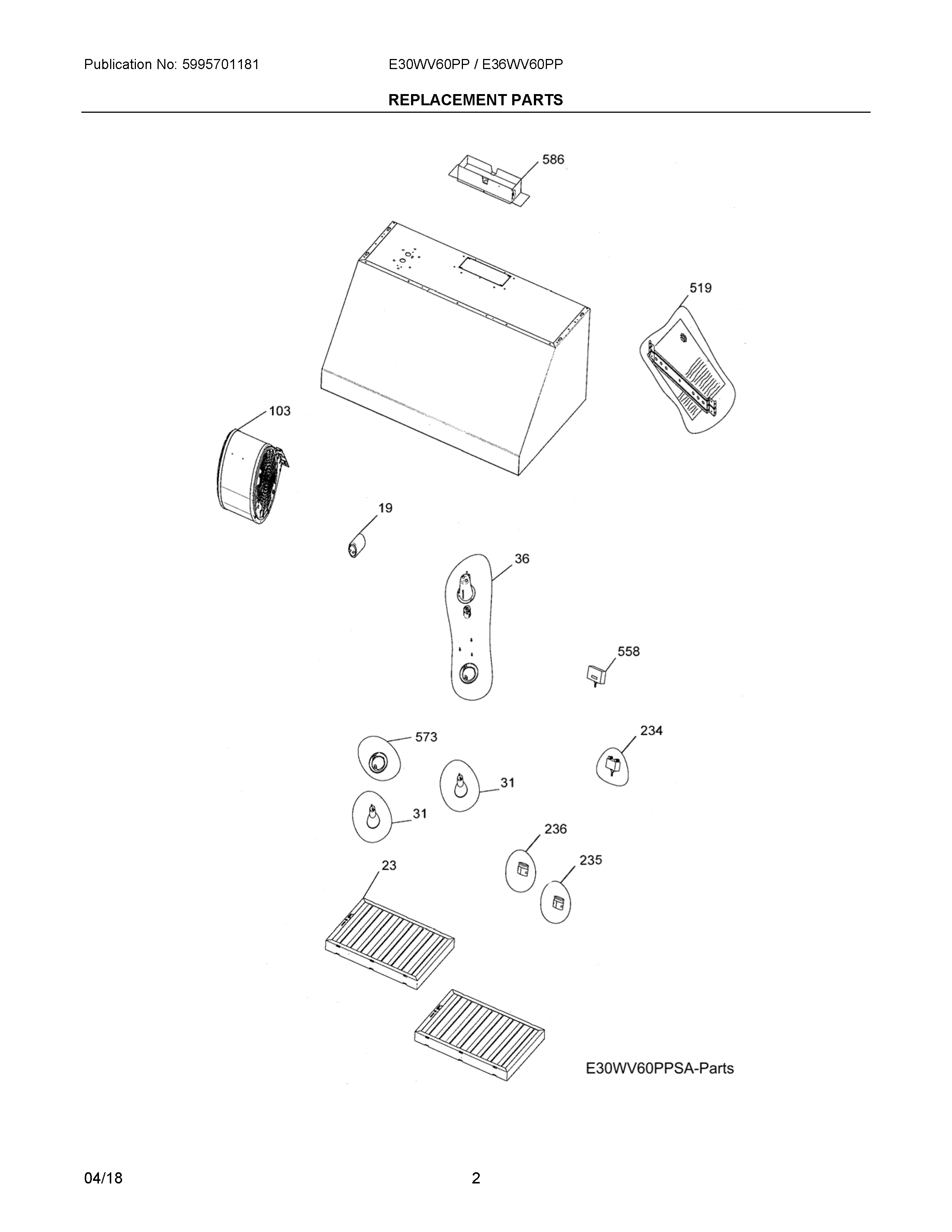 Publication No: 5995701181 E30WV60PP / E36WV60PP

REPLACEMENT PARTS

586

519

103

19

36

558

573

234

31

31

236

235

23

E30WV60PPSA-Parts

04/18 2