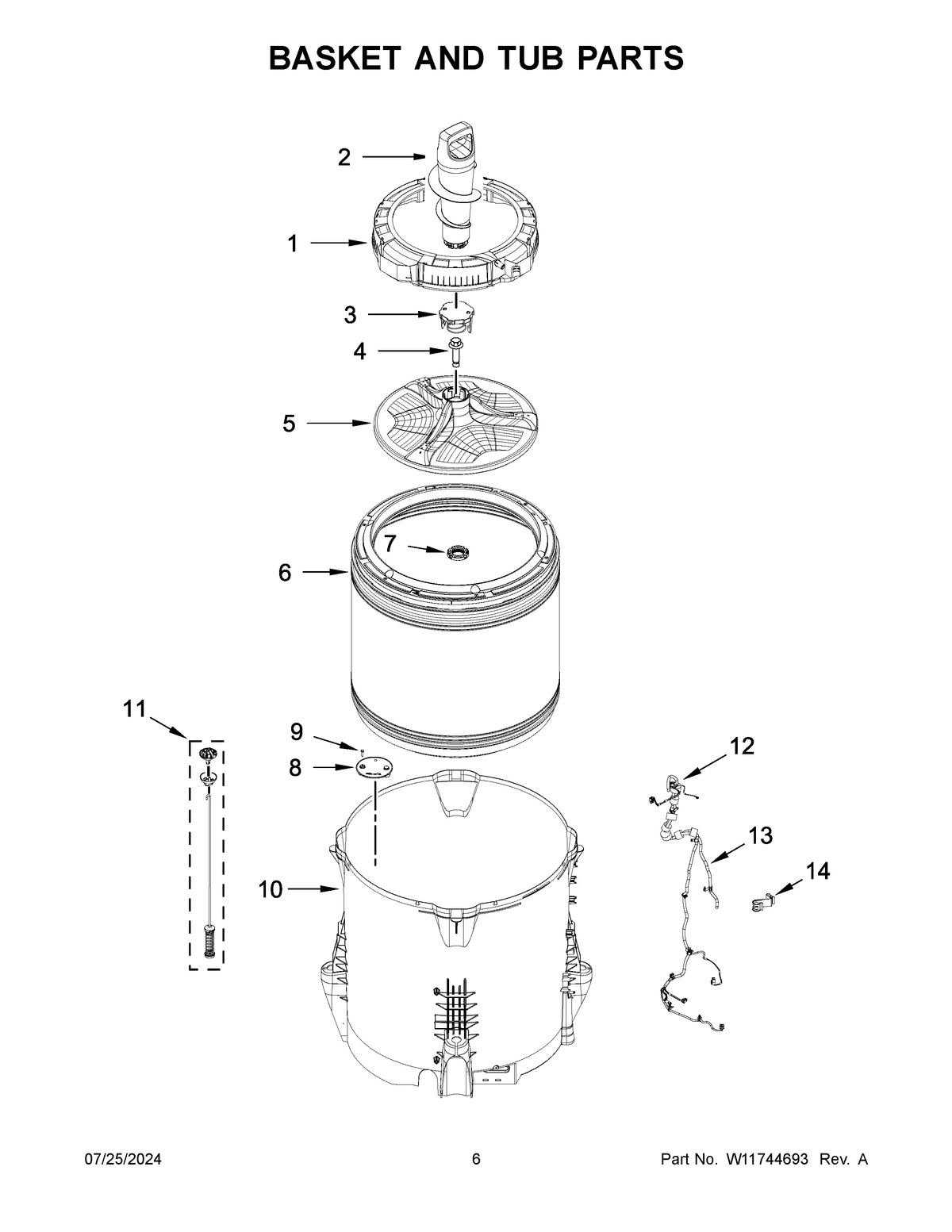 BASKET AND TUB PARTS

2

1

3

4

5

7

6

11

9

8

12

13

14

10

07/25/2024

6

Part No. W11744693 Rev. A