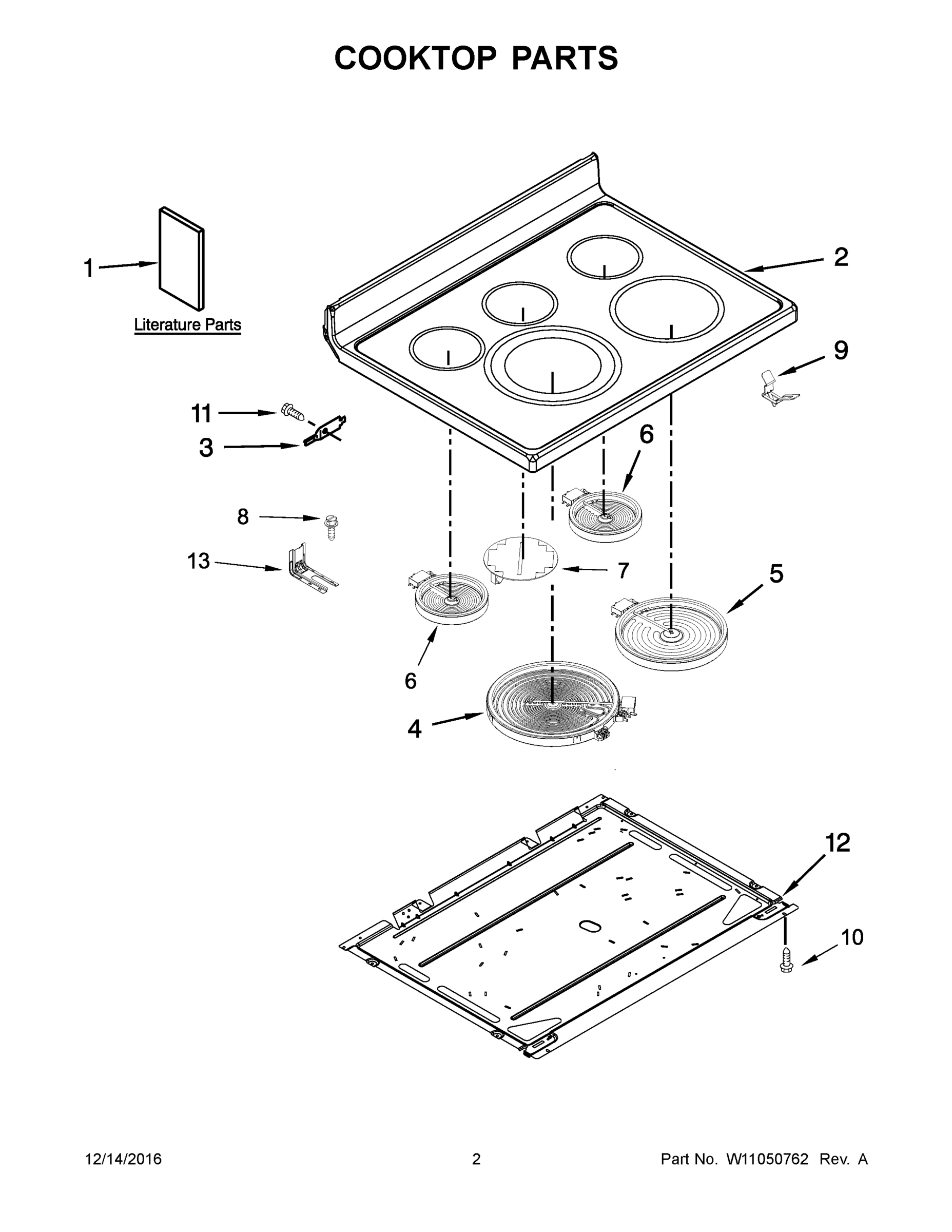 COOKTOP PARTS

1

Literature Parts

2

9

11

3

6

8

13

7

5

6

4

12

10

12/14/2016

2

Part No. W11050762 Rev. A