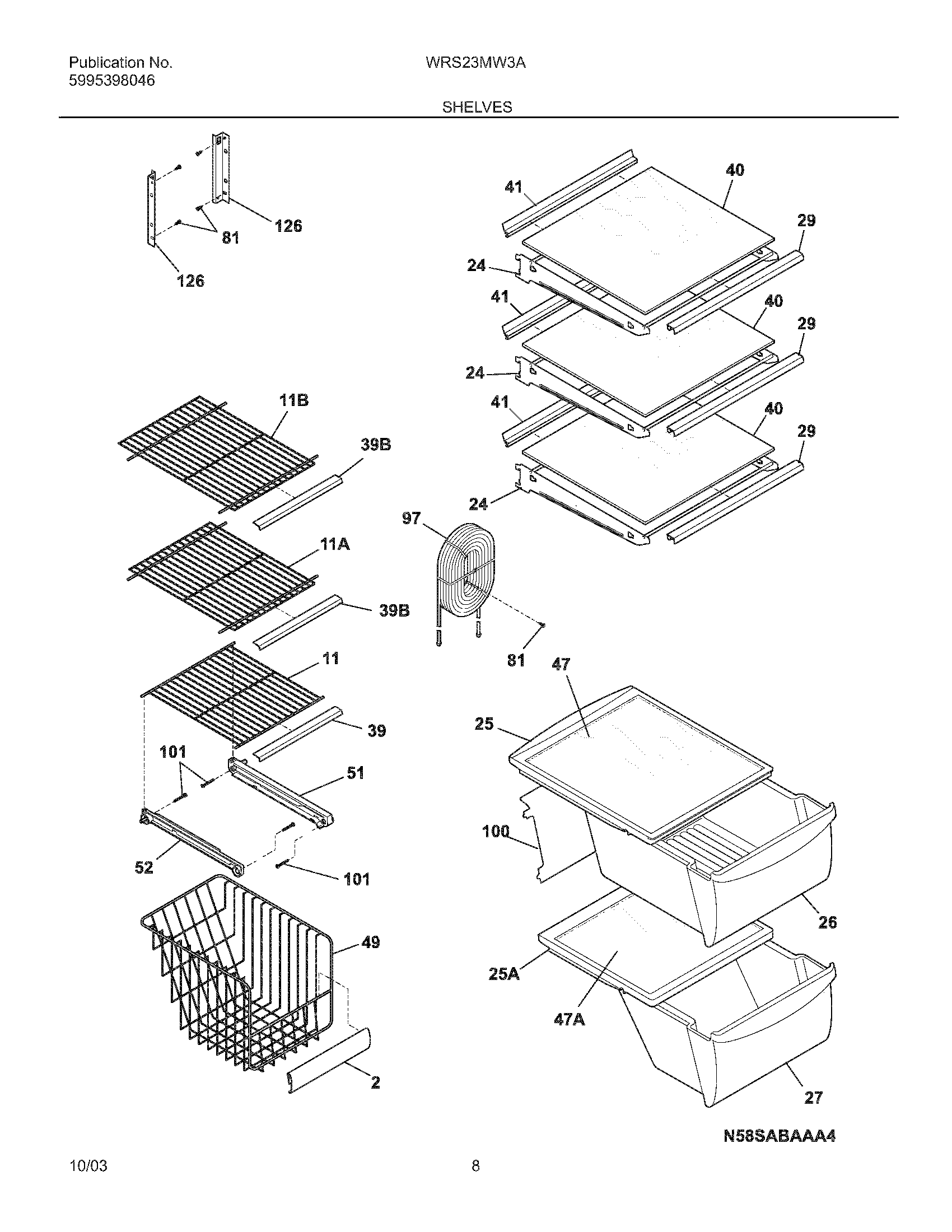 Publication No.
5995398046

WRS23MW3A

SHELVES

126
81
126

41
40
29
24
41
40
29
24
41
40
29
24

11B
39B
11A
39B
11
39
101
51
52
101
49
2

97
81

47
25
100
26
25A
47A
27

N58SABAAA4

10/03

8