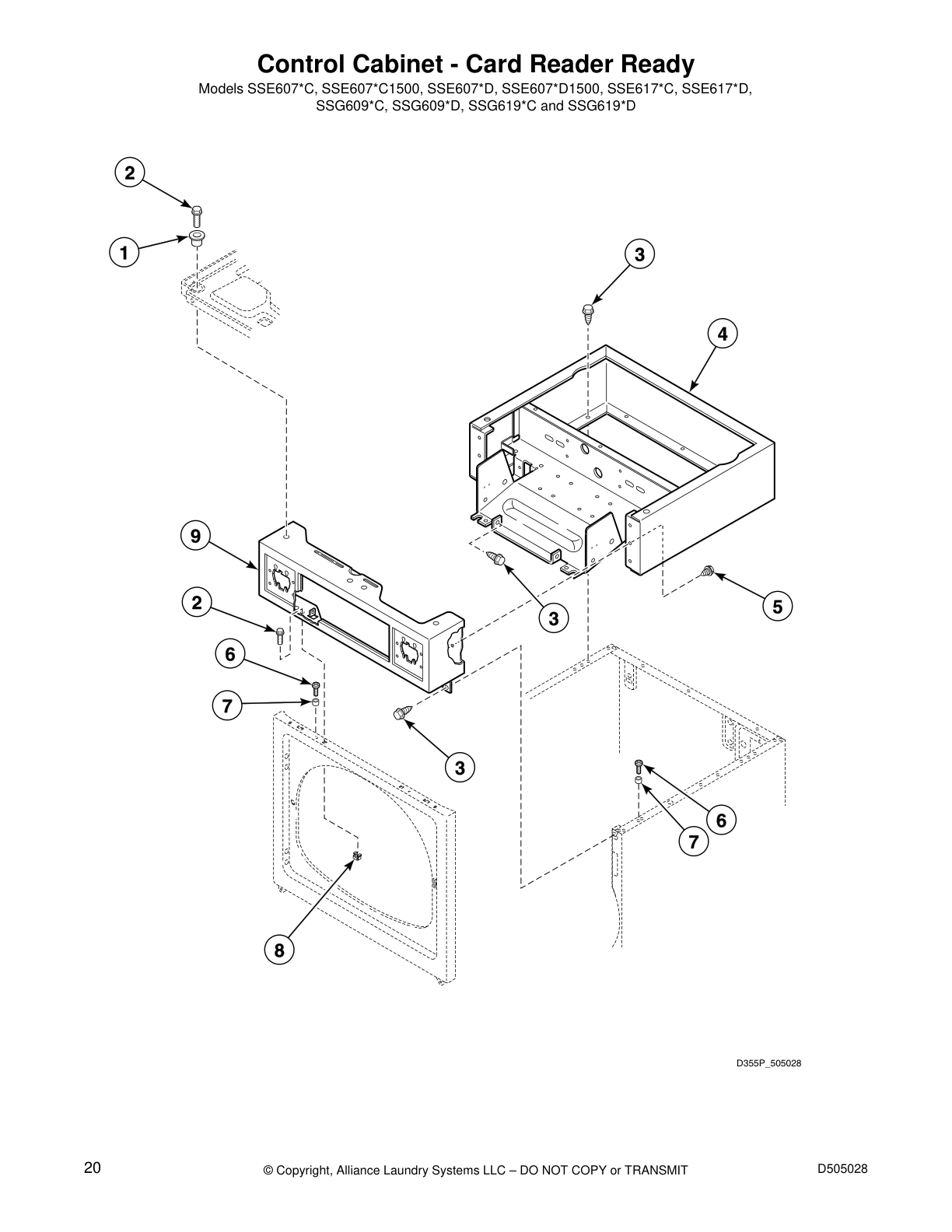 Control Cabinet - Card Reader Ready

Models SSE607*C, SSE607*C1500, SSE607*D, SSE607*D1500, SSE617*C, SSE617*D, SSG609*C, SSG609*D, SSG619*C and SSG619*D

2

1

3

4

9

2

3

5

6

7

3

6

7

8

D355P_505028

20

© Copyright, Alliance Laundry Systems LLC – DO NOT COPY or TRANSMIT

D505028