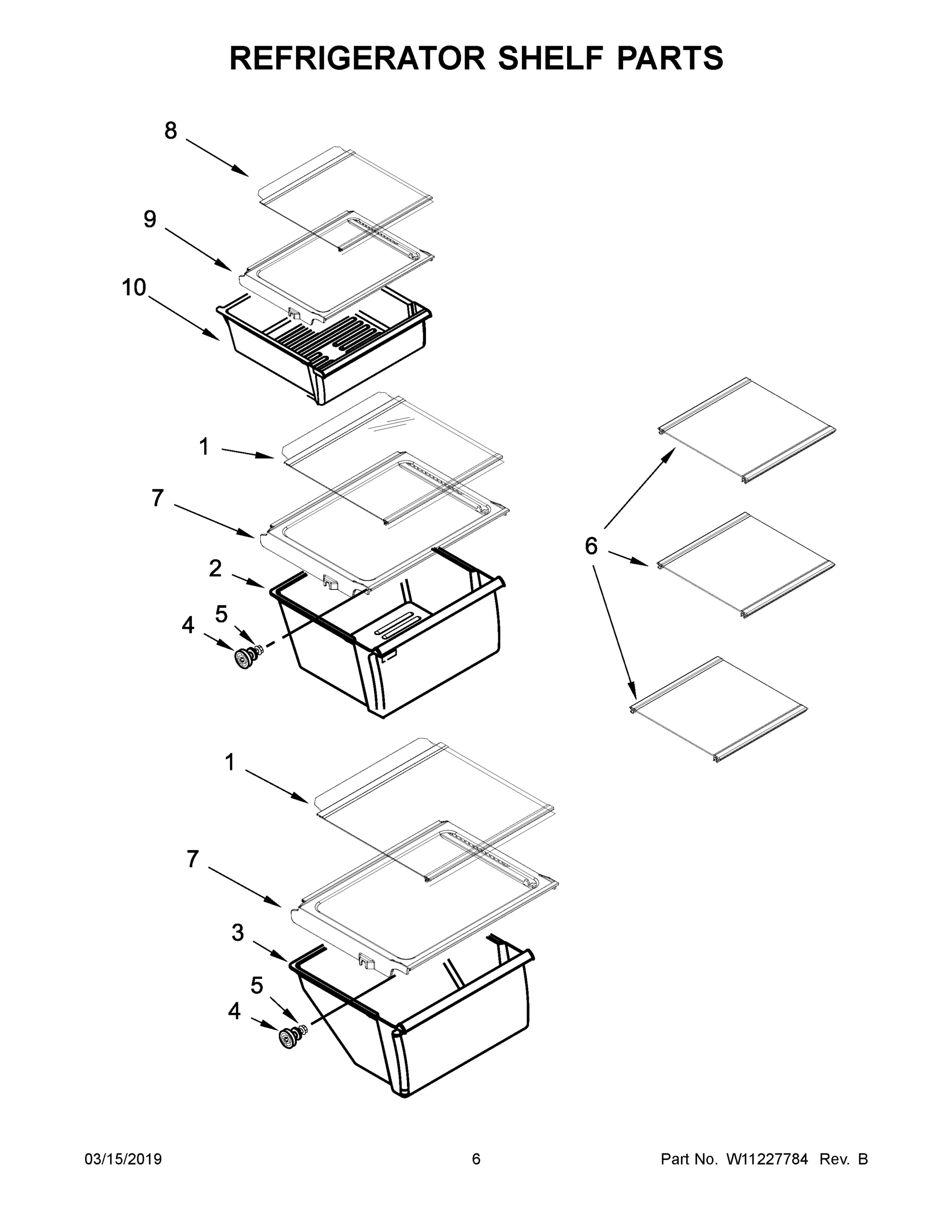 REFRIGERATOR SHELF PARTS

8
9
10
1
7
2
5
4
6
1
7
3
5
4

03/15/2019
6
Part No. W11227784 Rev. B