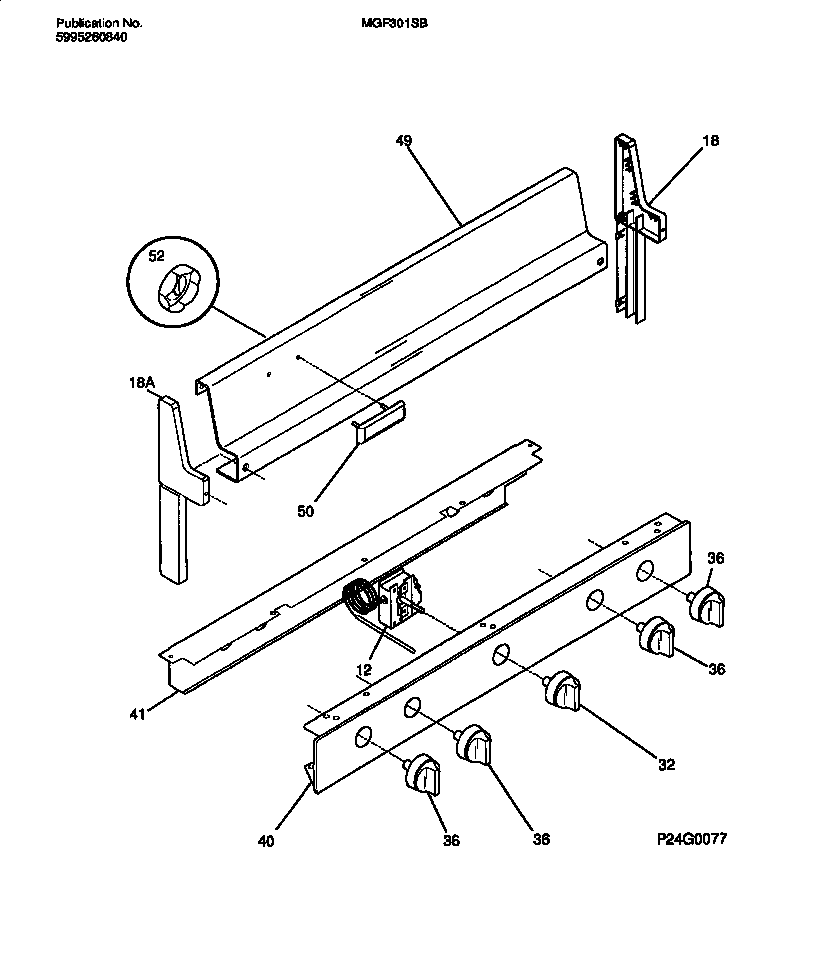 Publication No.
5995260840

MGF301SB

49

18

52

18A

50

36

36

12

41

32

40

36

36

P24G0077