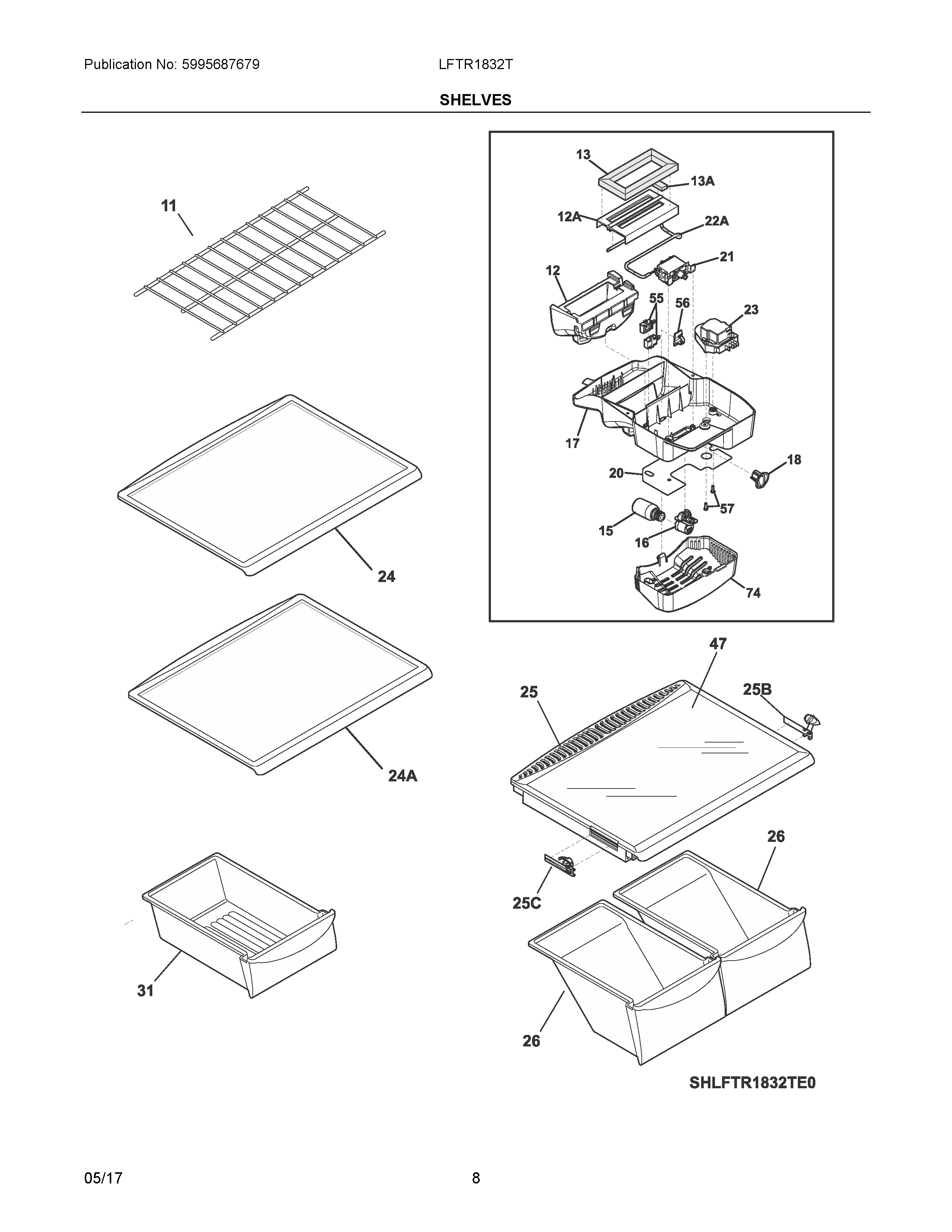 Publication No: 5995687679

LFTR1832T

SHELVES

11

24

24A

31

13

13A

12A

22A

21

12

55

56

23

17

18

20

57

15

16

74

47

25

25B

26

25C

26

SHLFTR1832TE0

05/17

8