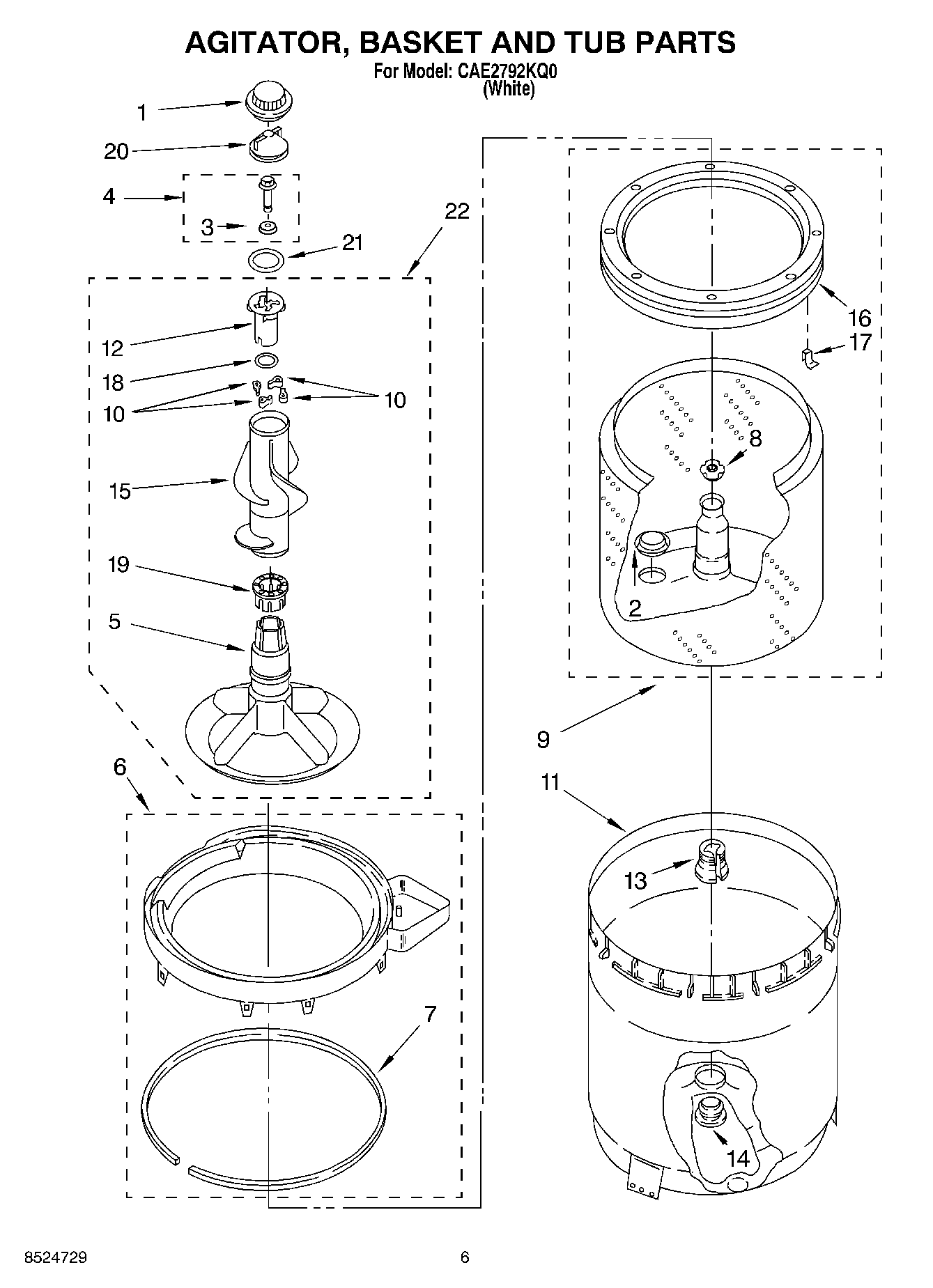 AGITATOR, BASKET AND TUB PARTS
For Model: CAE2792KQ0
(White)

1
20
4
3
21
22
12
18
10
10
15
19
5
6
7
16
17
8
2
9
11
13
14

8524729

6