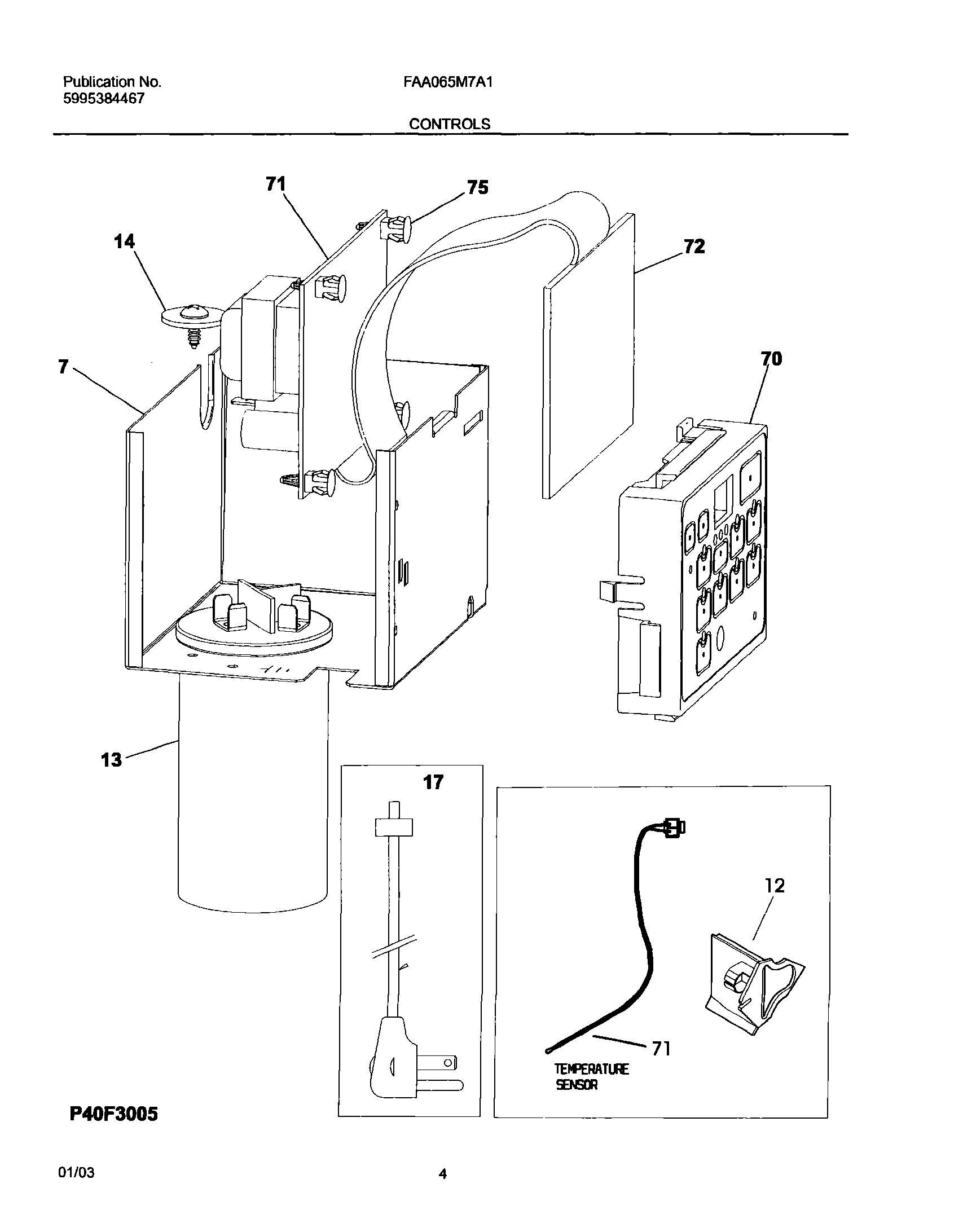 Publication No.
5995384467

FAA065M7A1

CONTROLS

71
75
14
72
7
70
13
17
12
71
TEMPERATURE
SENSOR

P40F3005

01/03

4