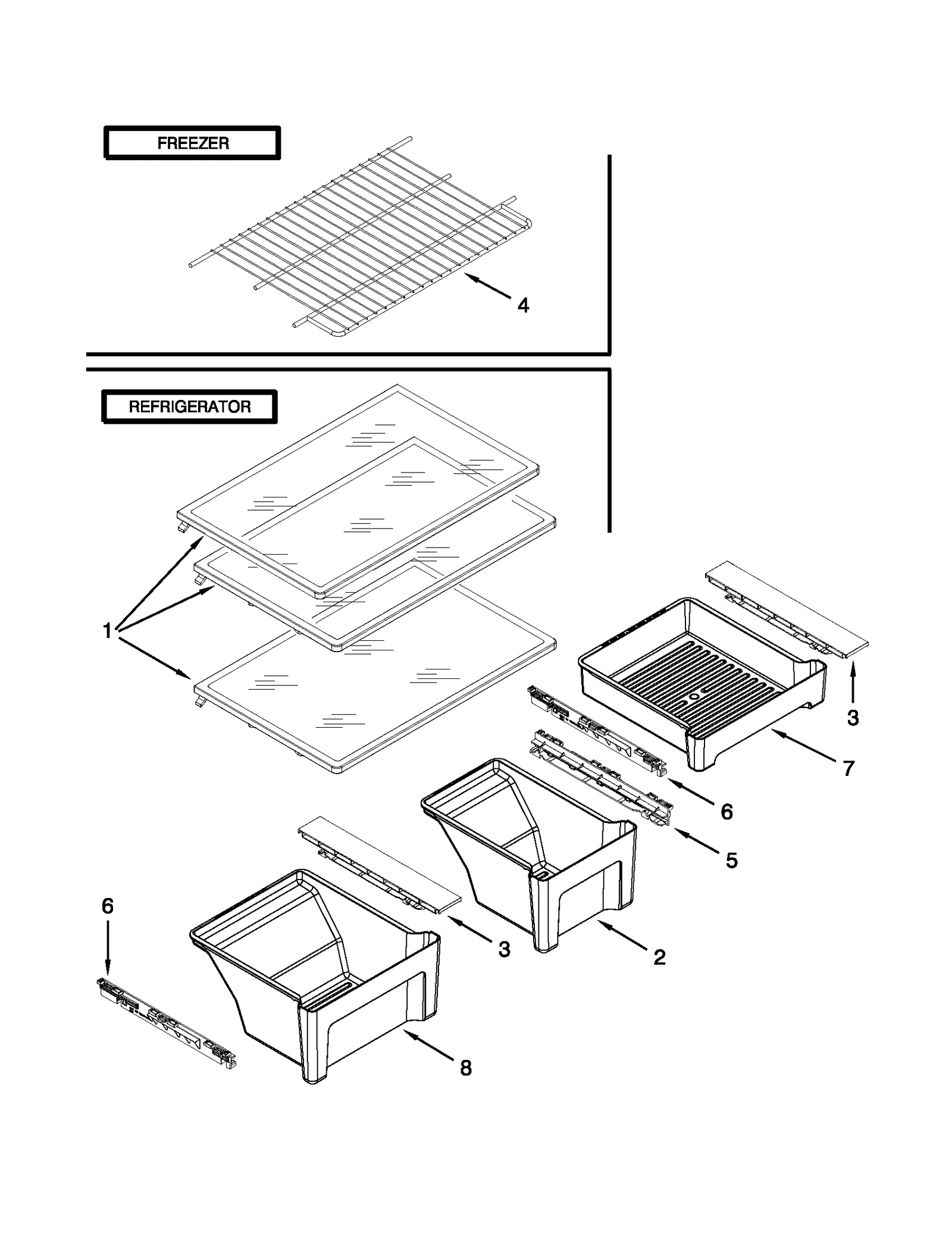 FREEZER

4

REFRIGERATOR

1

3

7

6

5

6

3

2

8