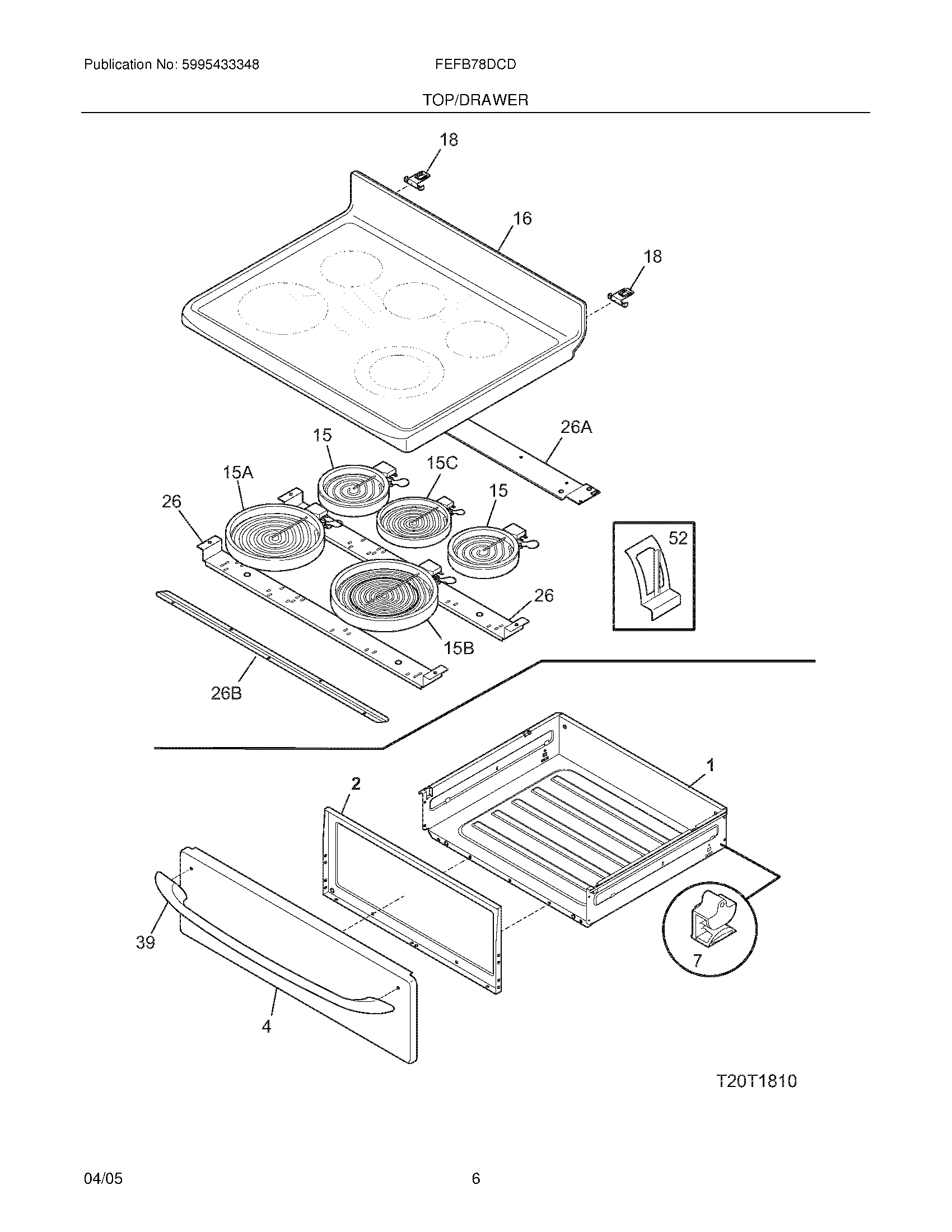 Publication No: 5995433348

FEFB78DCD

TOP/DRAWER

18

16

18

26A

15

15C

15A

15

26

52

26

15B

26B

1

2

39

7

4

T20T1810

04/05

6