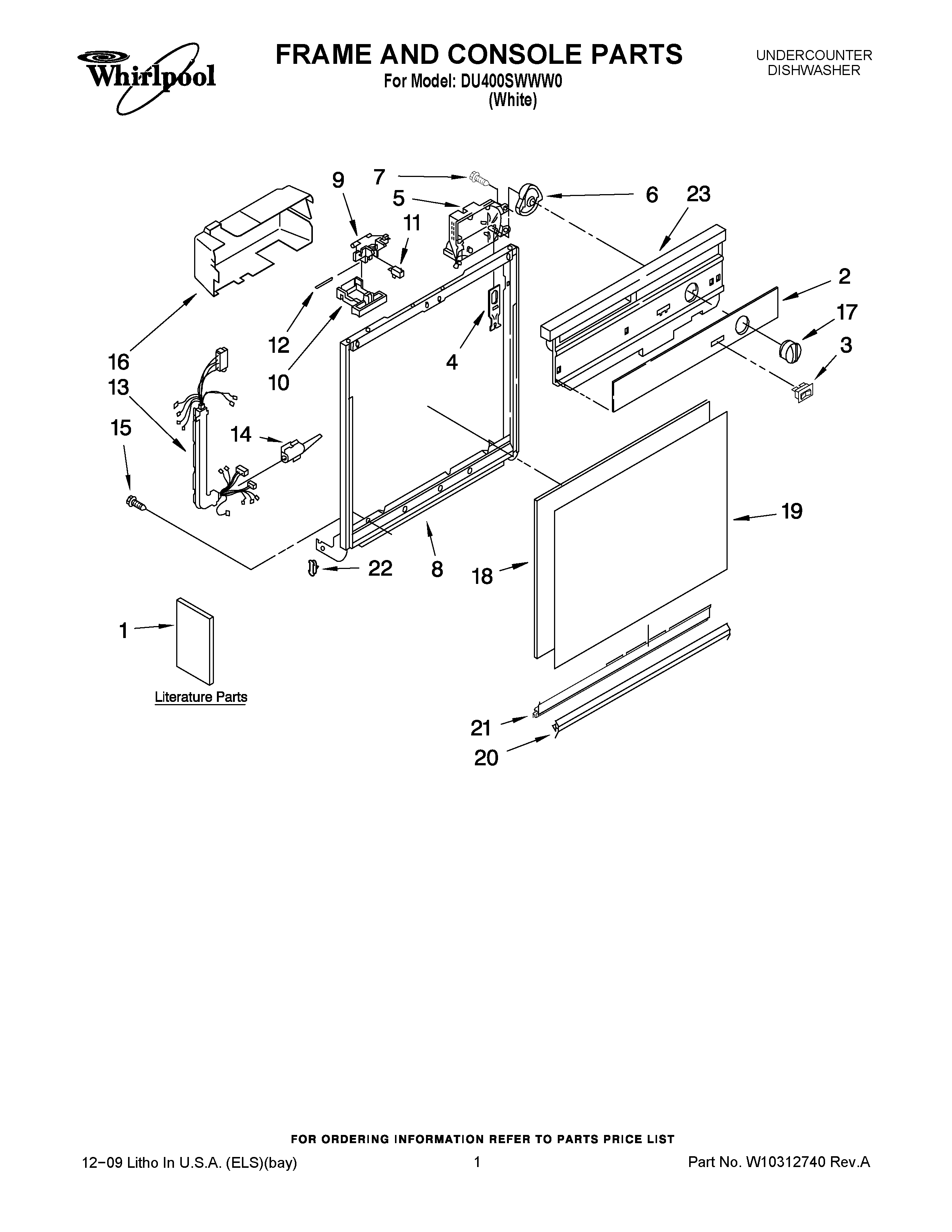 Whirlpool

FRAME AND CONSOLE PARTS
For Model: DU400SWWW0
(White)

UNDERCOUNTER
DISHWASHER

9
7
5
11
6
23
2
17
3
16
12
10
4
13
15
14
19
22
8
18
1
Literature Parts
21
20

FOR ORDERING INFORMATION REFER TO PARTS PRICE LIST

12−09 Litho In U.S.A. (ELS)(bay)
1
Part No. W10312740 Rev.A