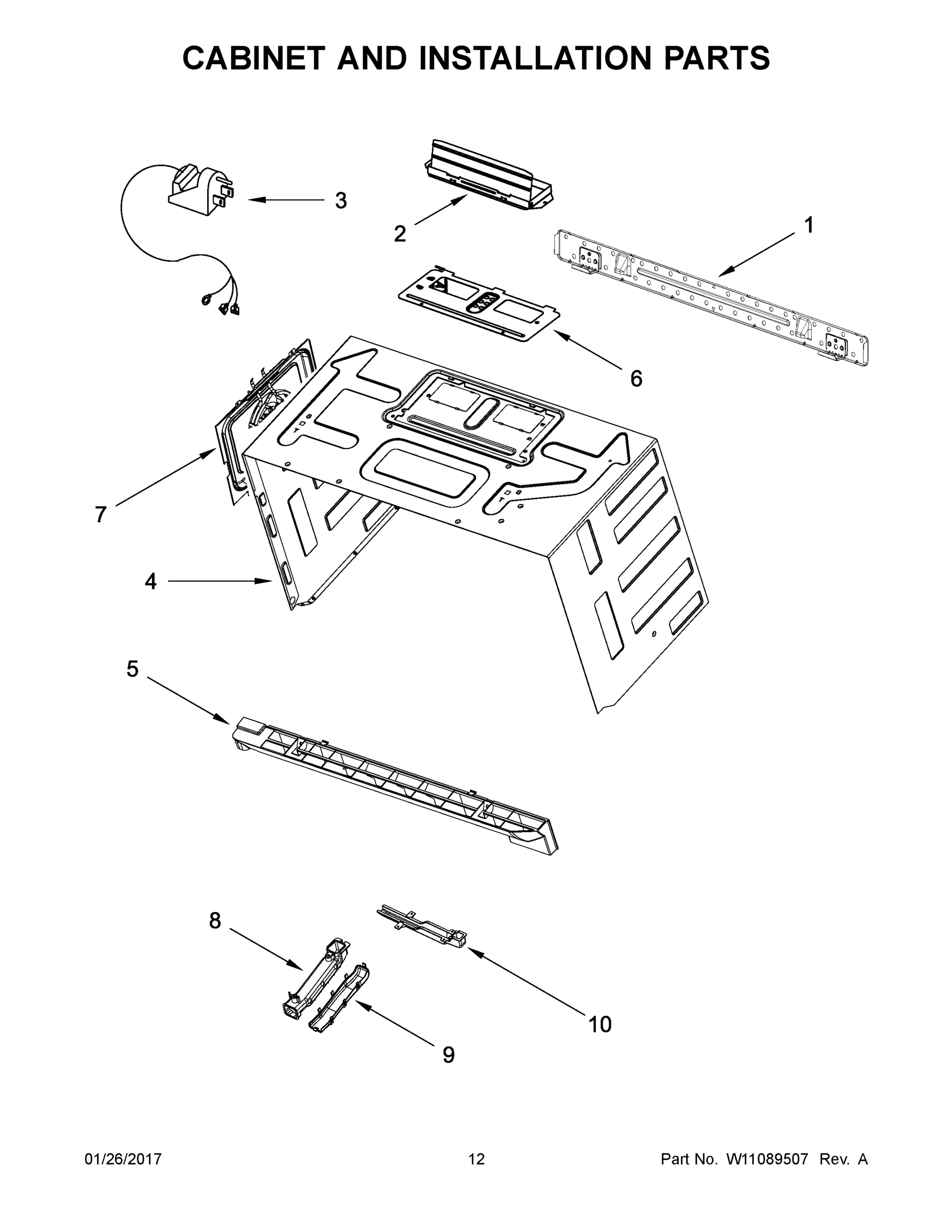 CABINET AND INSTALLATION PARTS

3

2

1

6

7

4

5

8

10

9

01/26/2017

12

Part No. W11089507 Rev. A