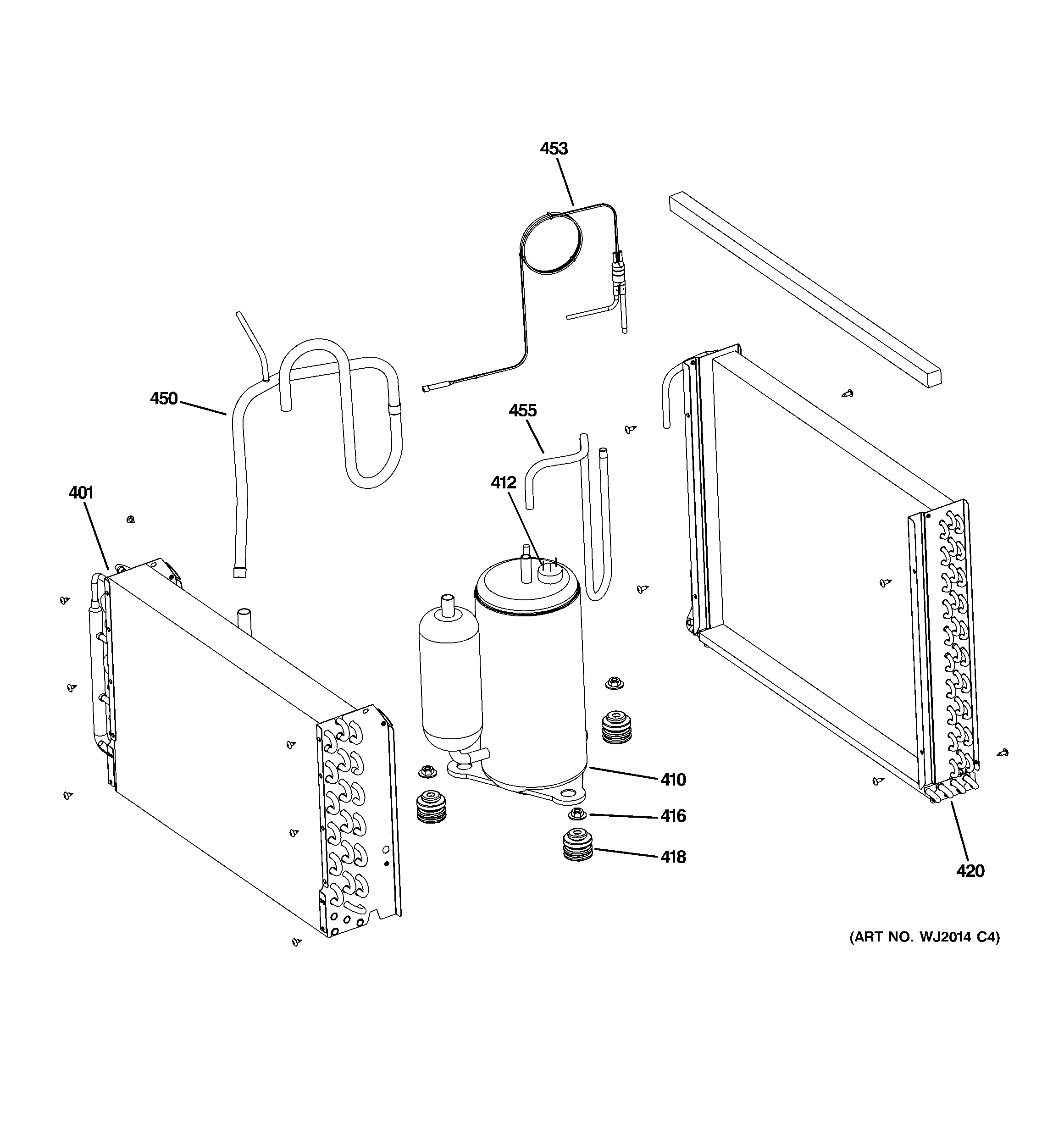 453

450

455

412

401

410

416

418

420

(ART NO. WJ2014 C4)