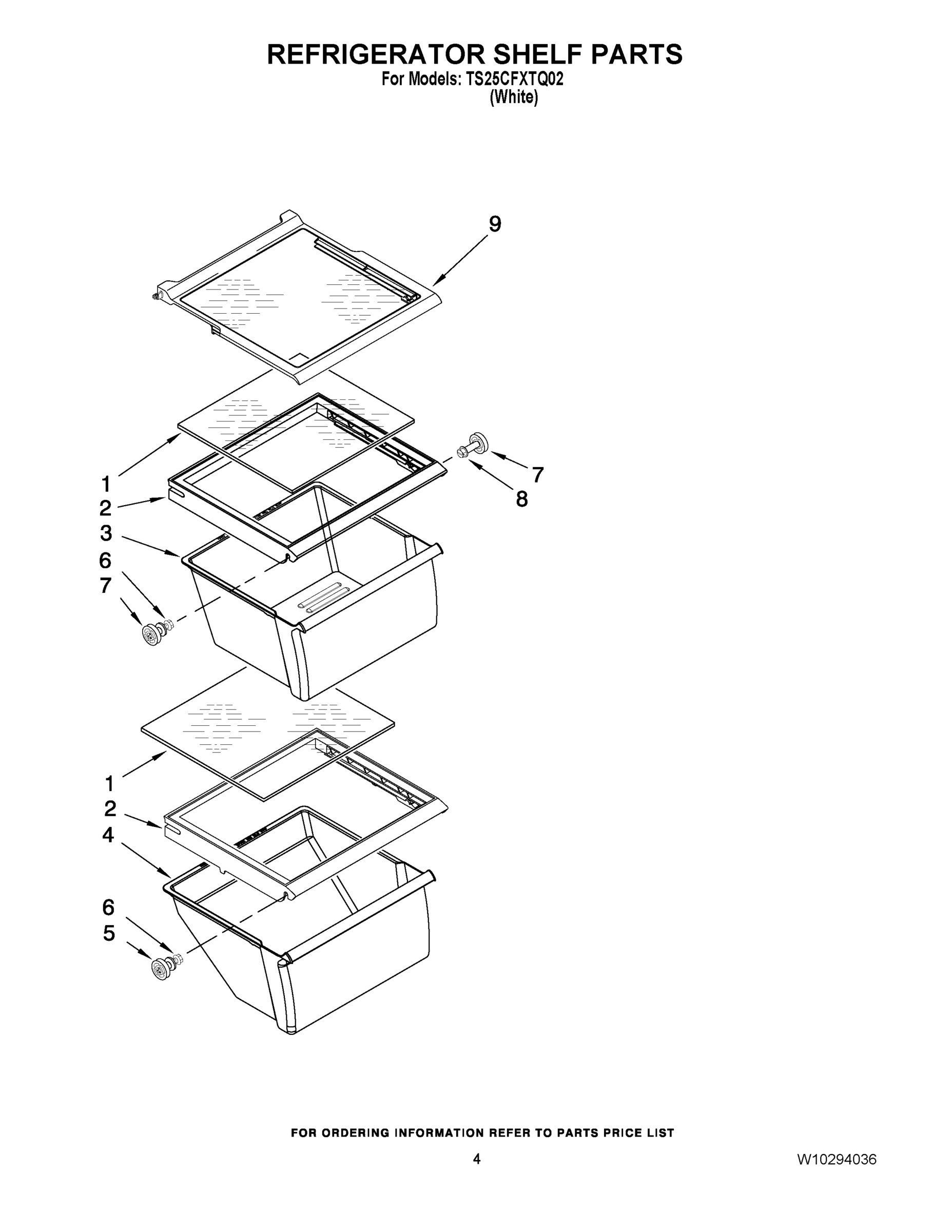 REFRIGERATOR SHELF PARTS
For Models: TS25CFXTQ02
(White)

9

1
2
3
6
7

7
8

1
2
4

6
5

FOR ORDERING INFORMATION REFER TO PARTS PRICE LIST

4

W10294036