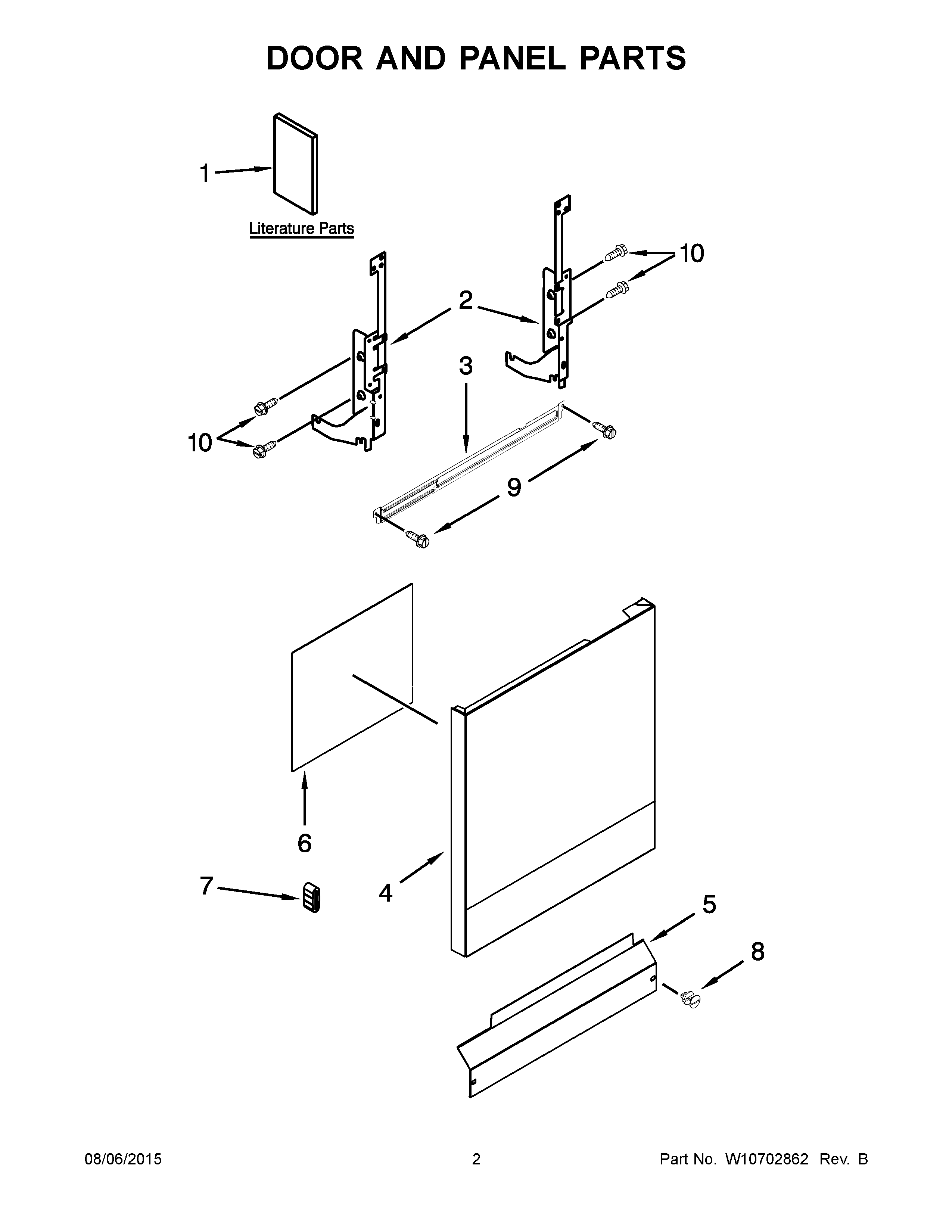 DOOR AND PANEL PARTS

1

Literature Parts

10

2

3

10

9

6

7

4

5

8

08/06/2015

2

Part No. W10702862 Rev. B