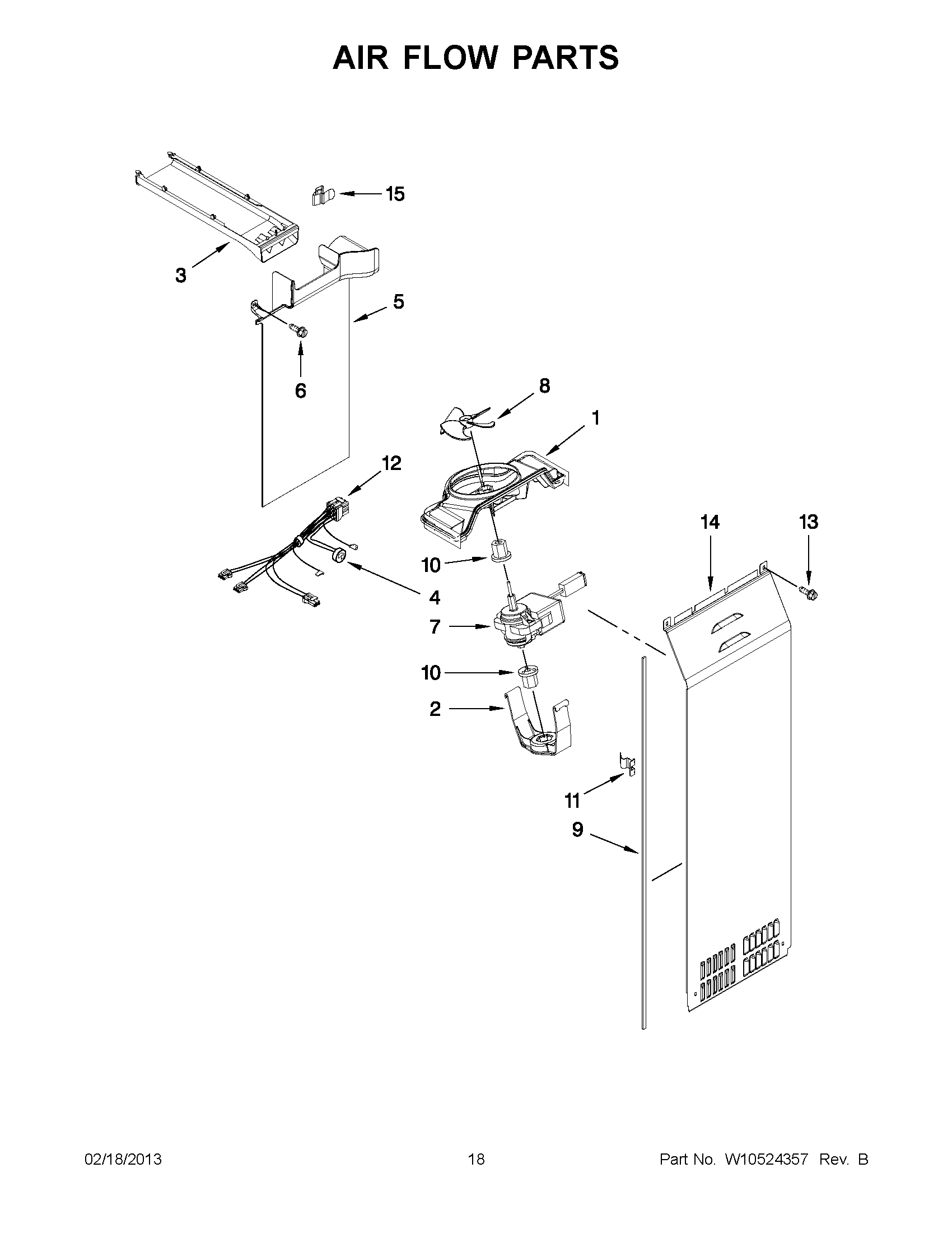 AIR FLOW PARTS

15

3

5

6

8

1

12

14

13

10

4

7

10

2

11

9

02/18/2013

18

Part No. W10524357 Rev. B