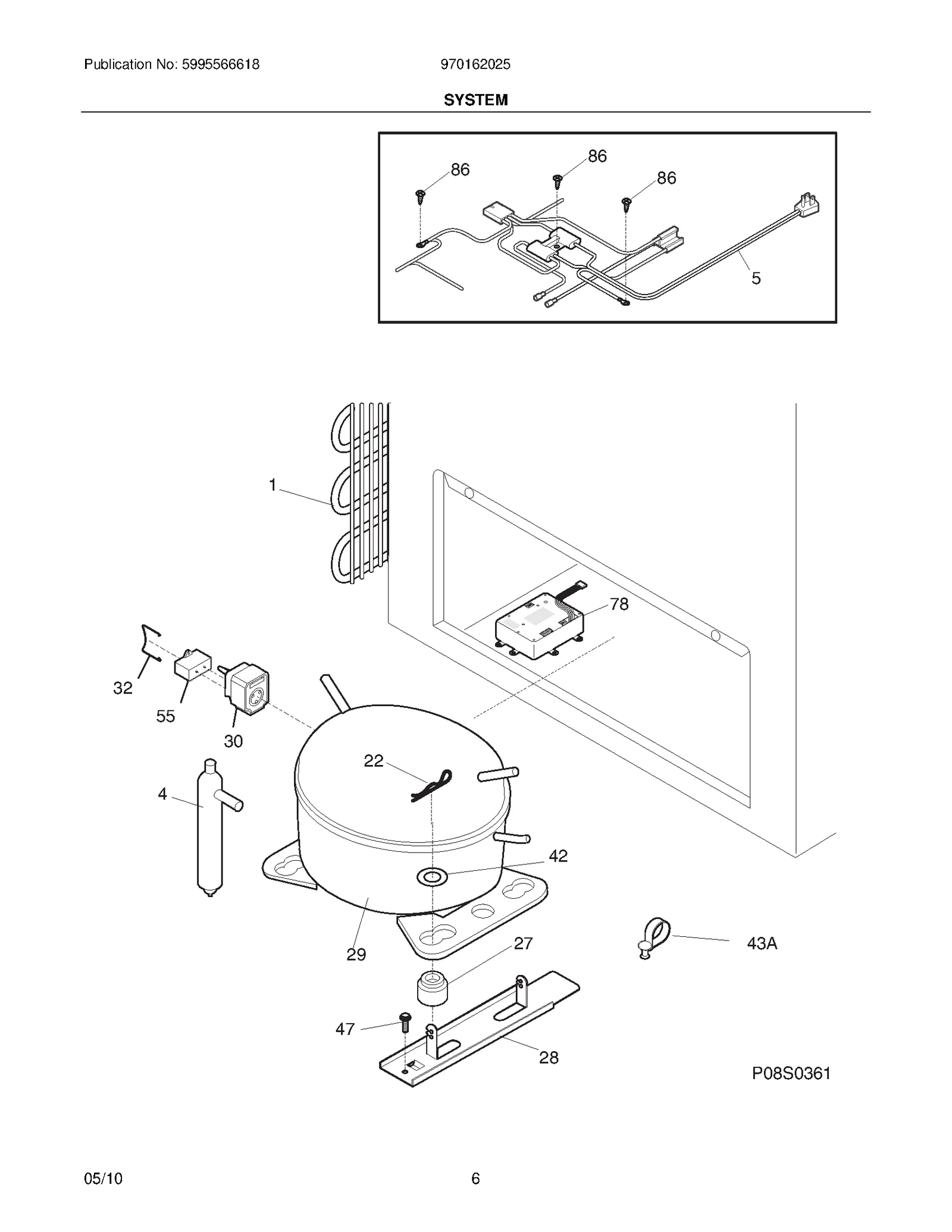 Publication No: 5995566618

970162025

SYSTEM

86
86
86
5

1
78
32
55
30
22
4
42
29
27
43A
47
28

P08S0361

05/10

6