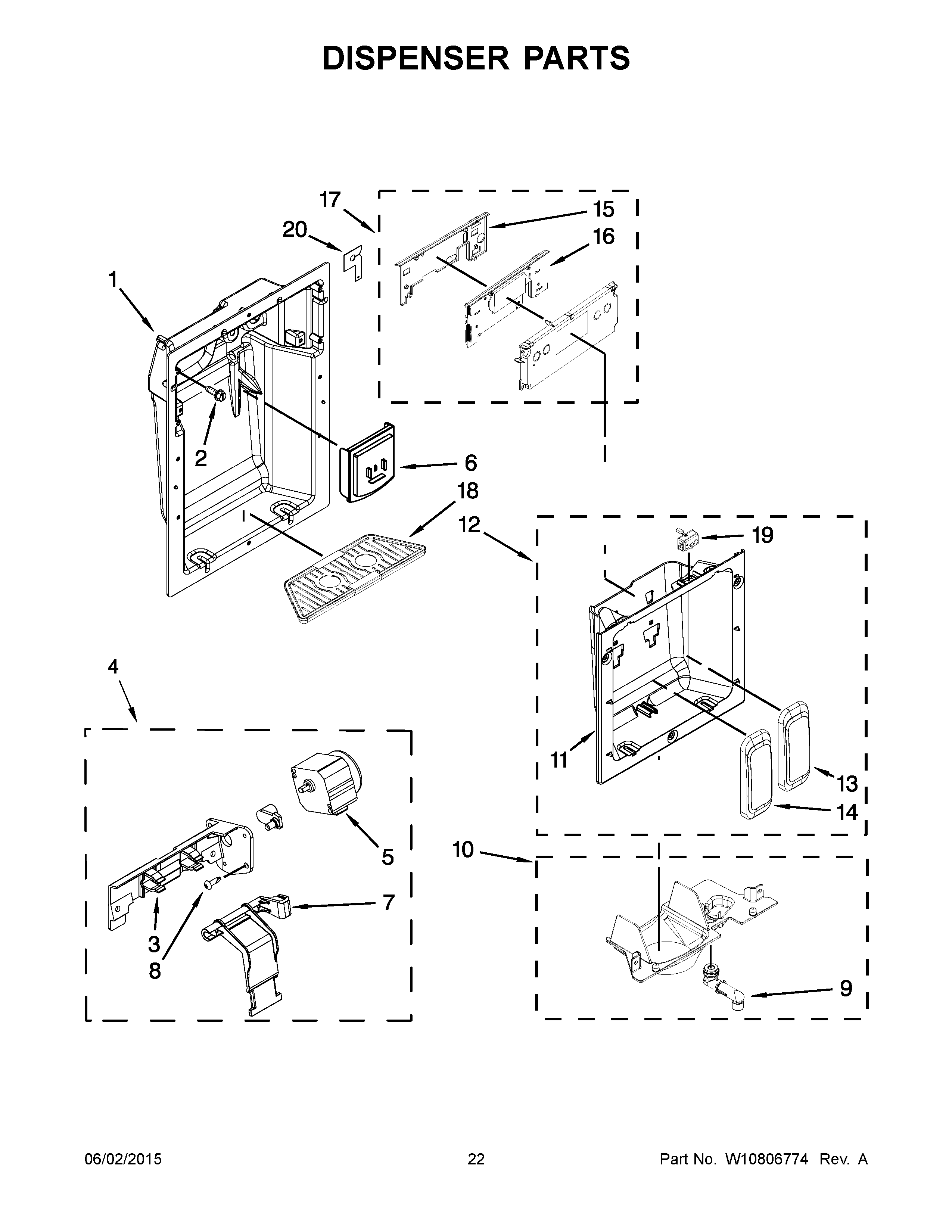 DISPENSER PARTS

17
20
15
16
1
2
6
18
12
19
4
11
13
14
5
10
7
3
8
9

06/02/2015
22
Part No. W10806774 Rev. A