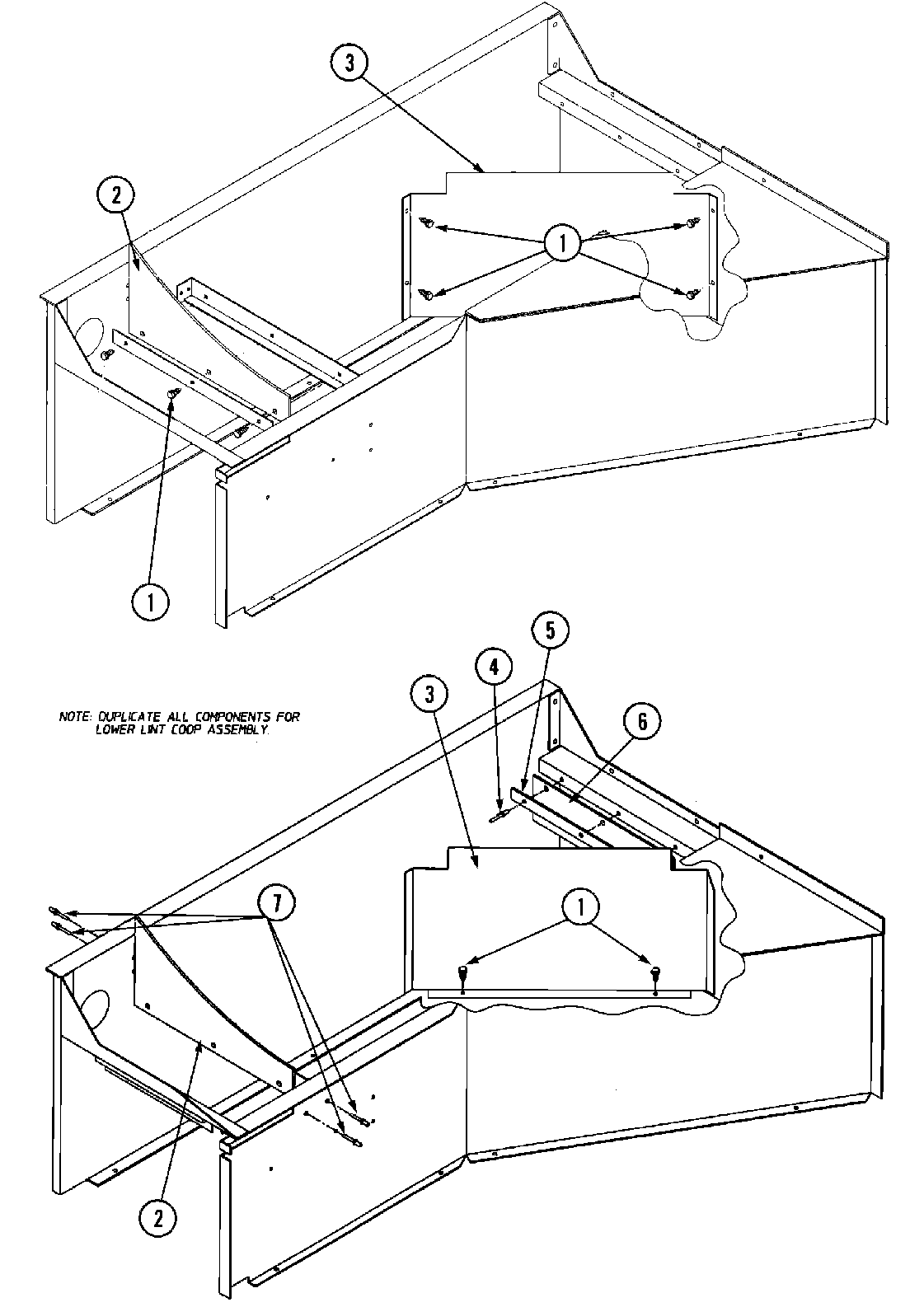 3

2

1

1

NOTE: DUPLICATE ALL COMPONENTS FOR LOWER LINT COOP ASSEMBLY.

5

4

3

6

7

1

2