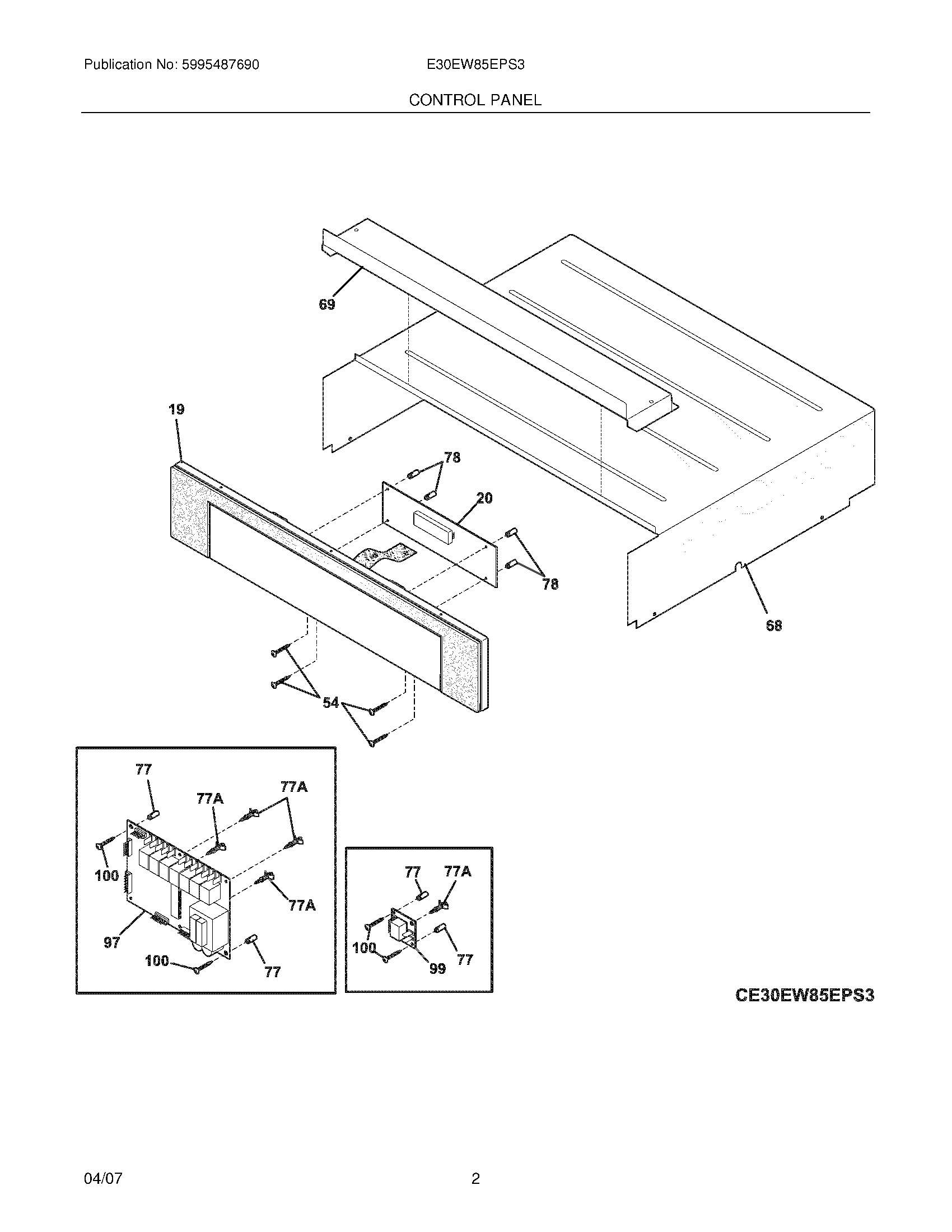 Publication No: 5995487690

E30EW85EPS3

CONTROL PANEL

69

19

78

20

78

68

54

77

77A

77A

100

77A

97

100

77

77

77A

100

99

77

CE30EW85EPS3

04/07

2