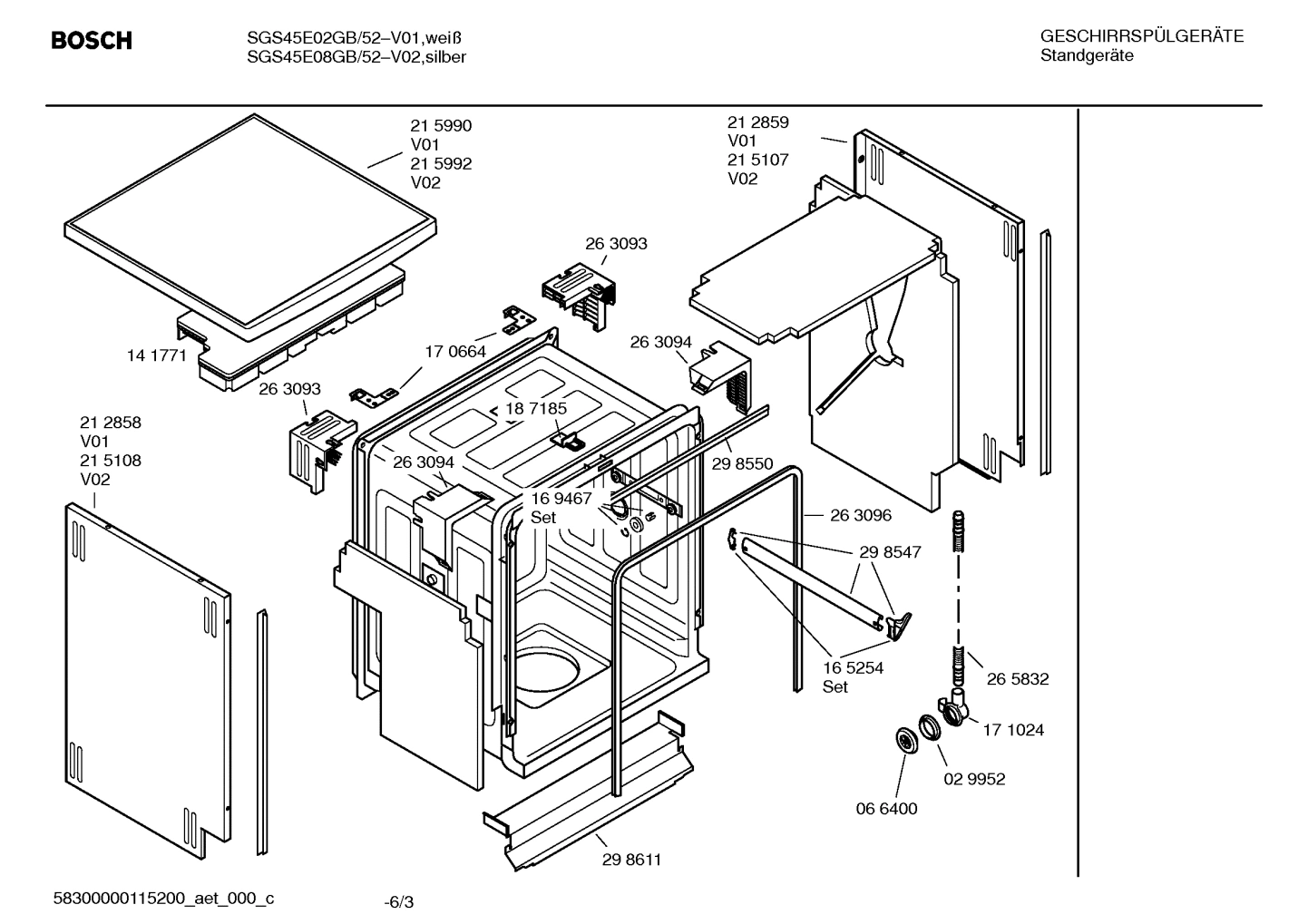 BOSCH

SGS45E02GB/52–V01,weiß
SGS45E08GB/52–V02,silber

GESCHIRRSPÜLGERÄTE
Standgeräte

21 5990
V01
21 5992
V02

21 2859
V01
21 5107
V02

26 3093

14 1771

17 0664

26 3094

26 3093

18 7185

21 2858
V01
21 5108
V02

26 3094

29 8550

16 9467
Set

26 3096

29 8547

16 5254
Set

26 5832

17 1024

02 9952

06 6400

29 8611

58300000115200_aet_000_c

-6/3