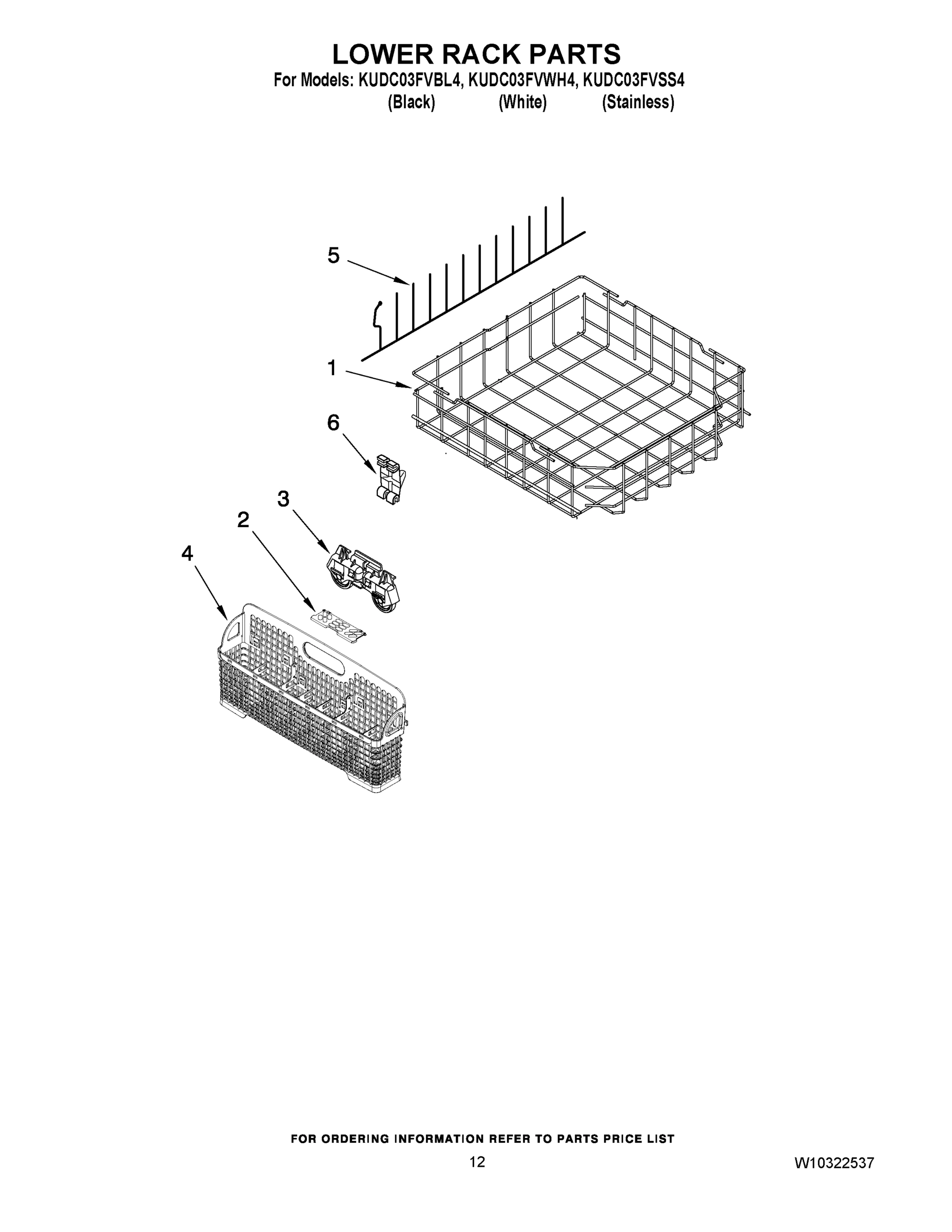 LOWER RACK PARTS
For Models: KUDC03FVBL4, KUDC03FVWH4, KUDC03FVSS4
(Black) (White) (Stainless)

5
1
6
3
2
4

FOR ORDERING INFORMATION REFER TO PARTS PRICE LIST
12
W10322537