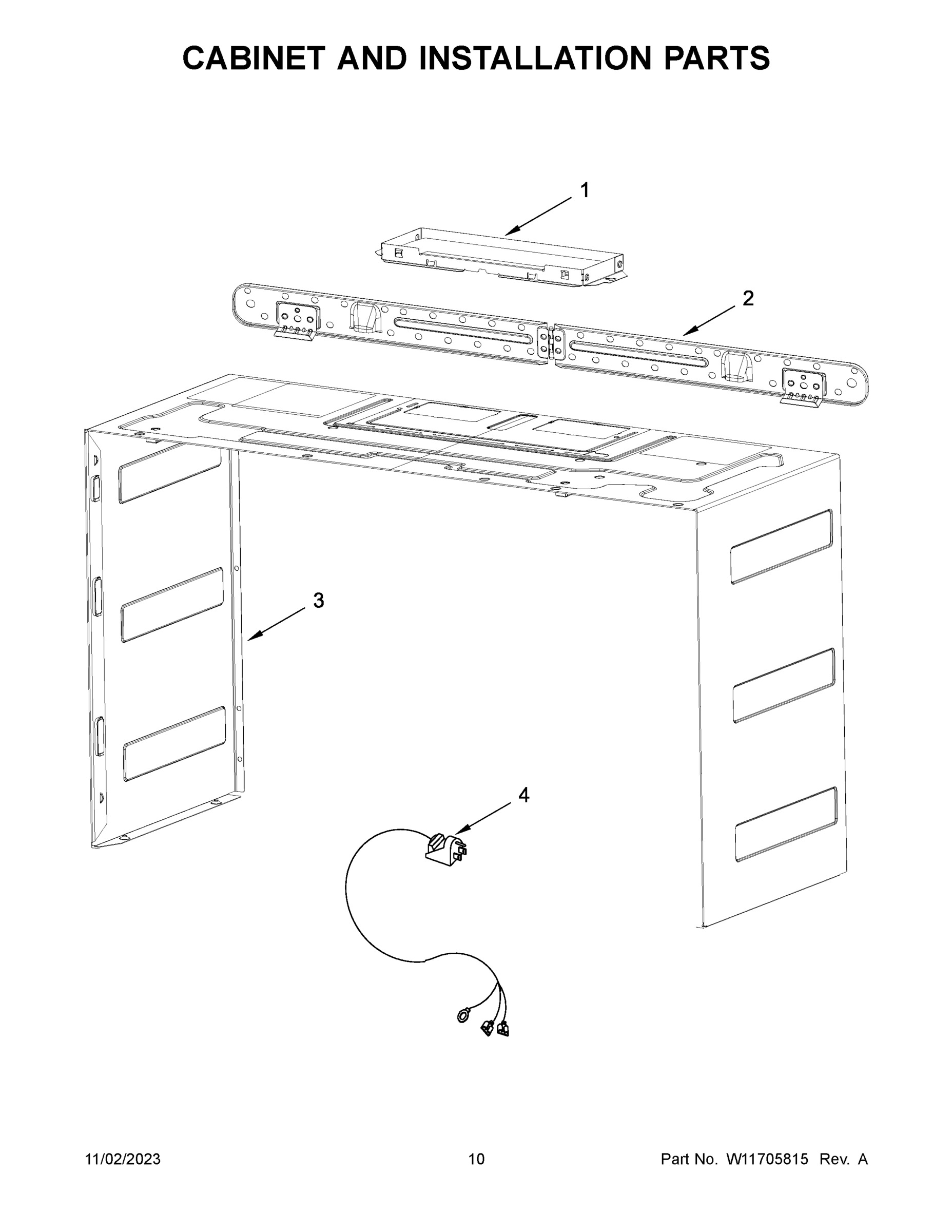 CABINET AND INSTALLATION PARTS

1

2

3

4

11/02/2023

10

Part No. W11705815 Rev. A