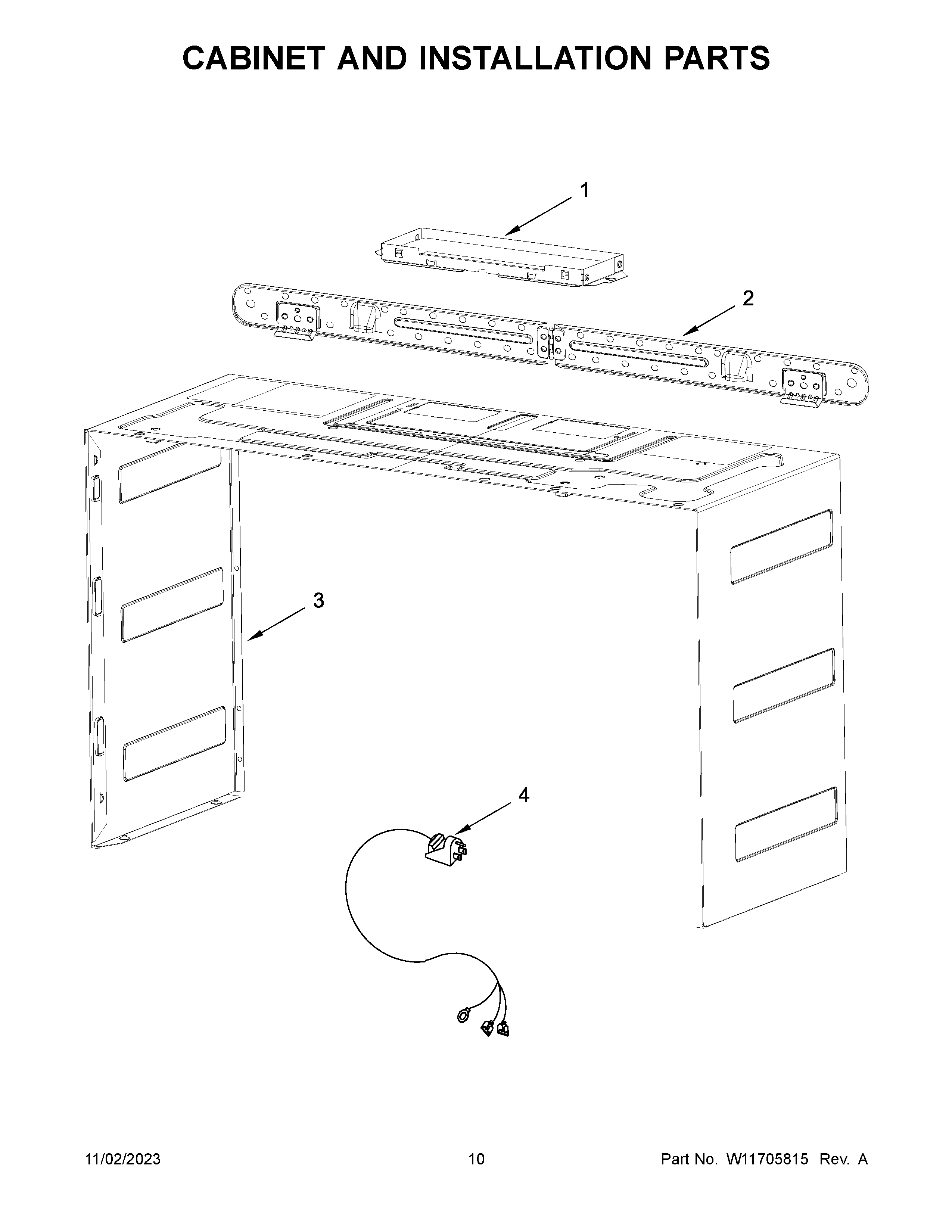 CABINET AND INSTALLATION PARTS

1

2

3

4

11/02/2023

10

Part No. W11705815 Rev. A