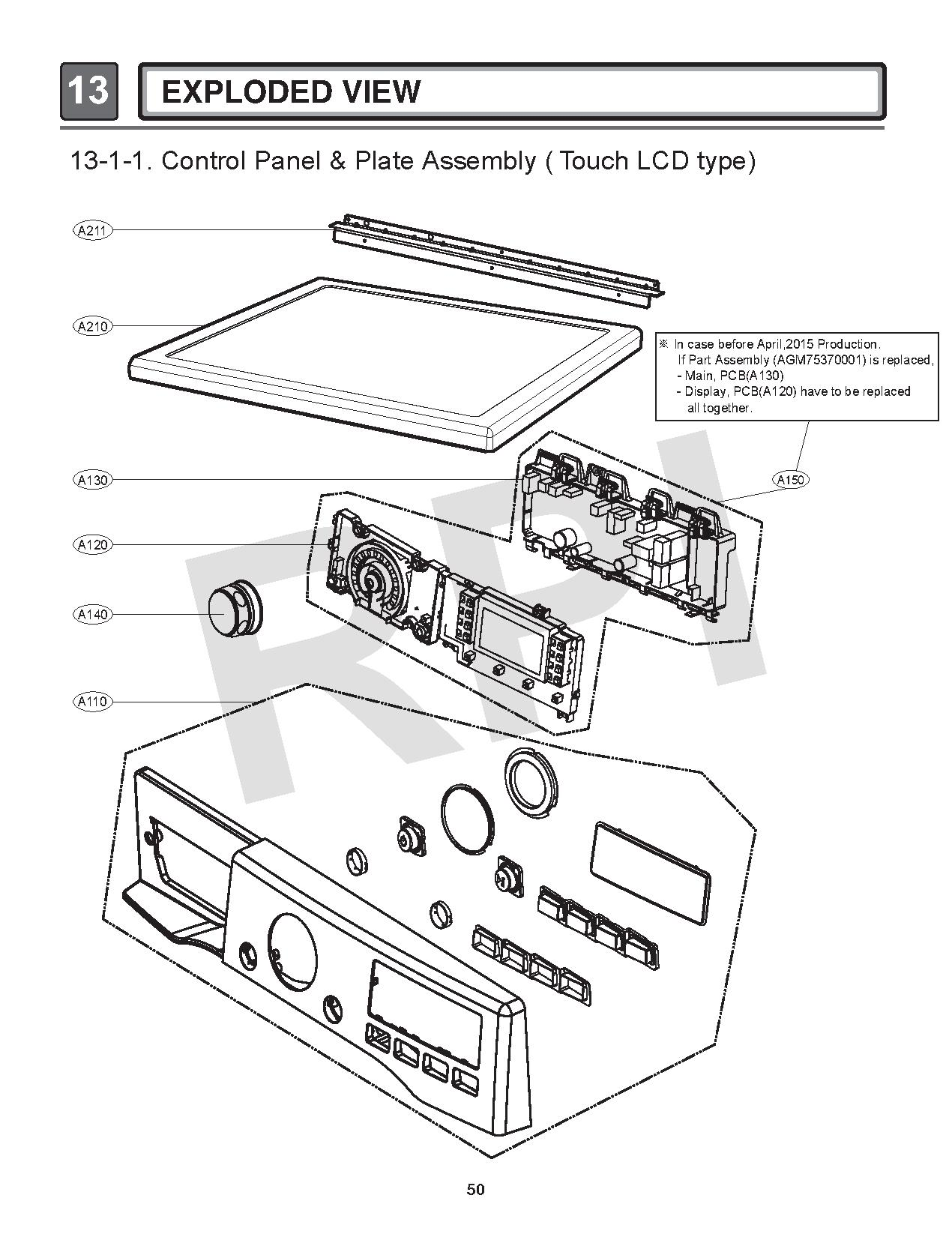 13 EXPLODED VIEW

13-1-1. Control Panel & Plate Assembly ( Touch LCD type)

A211

A210

※ In case before April,2015 Production.
If Part Assembly (AGM75370001) is replaced,
- Main, PCB(A130)
- Display, PCB(A120) have to be replaced all together.

A130

A150

A120

A140

A110

RPI

50