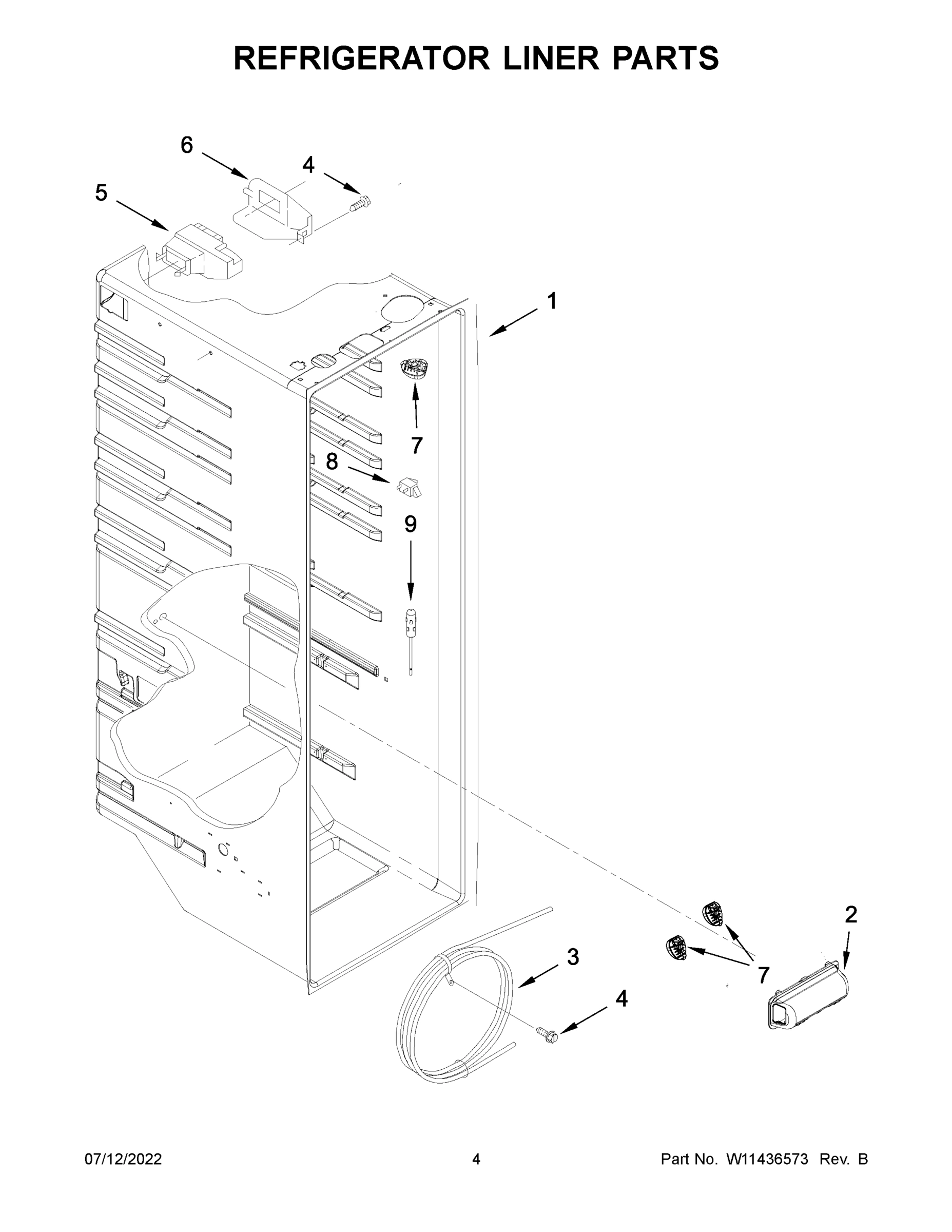 REFRIGERATOR LINER PARTS

6
4
5
1
7
8
9
2
3
7
4

07/12/2022
4
Part No. W11436573 Rev. B