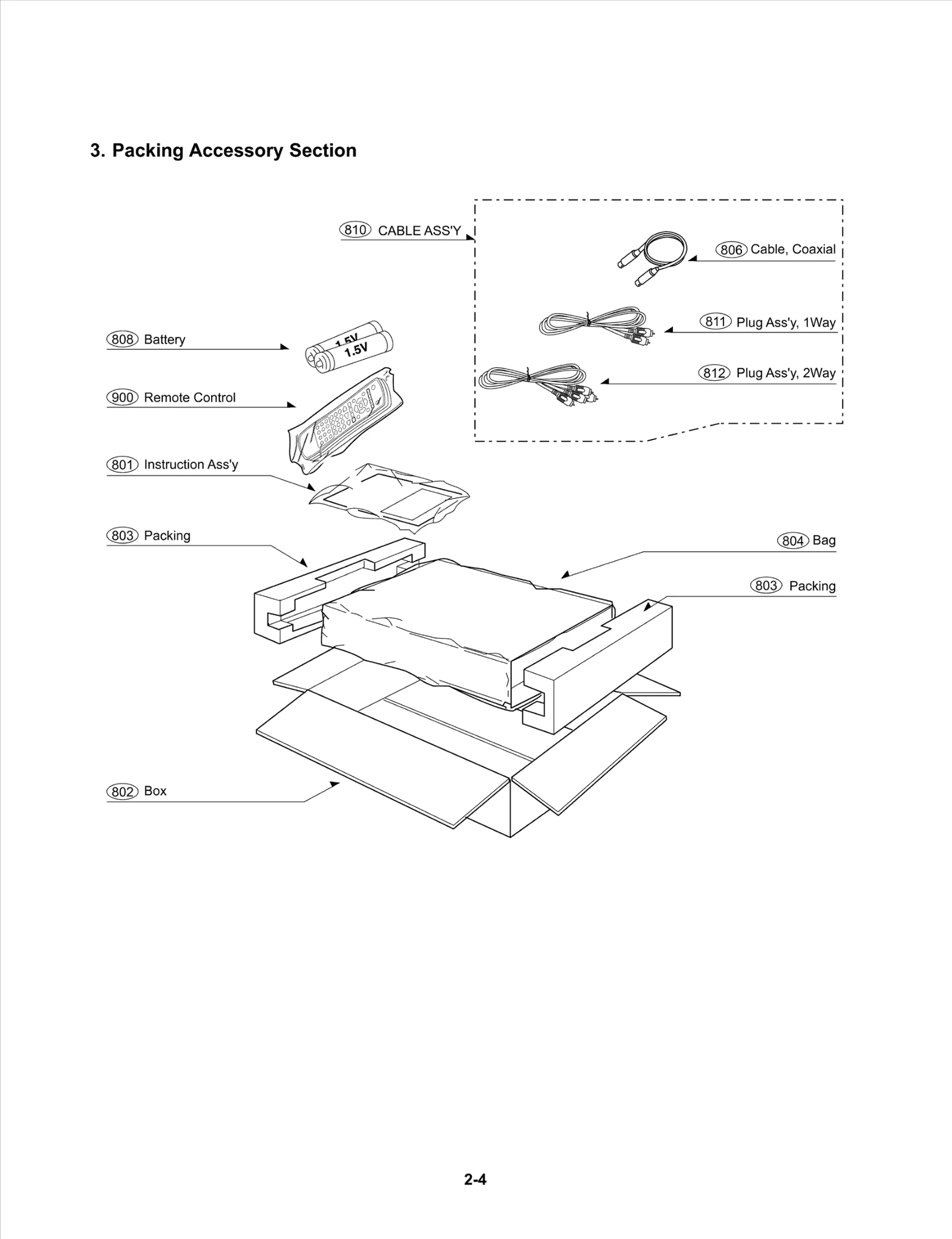 3. Packing Accessory Section

810 CABLE ASS'Y

806 Cable, Coaxial

811 Plug Ass'y, 1Way

812 Plug Ass'y, 2Way

808 Battery

1.5V
1.5V

900 Remote Control

801 Instruction Ass'y

803 Packing

804 Bag

803 Packing

802 Box

2-4