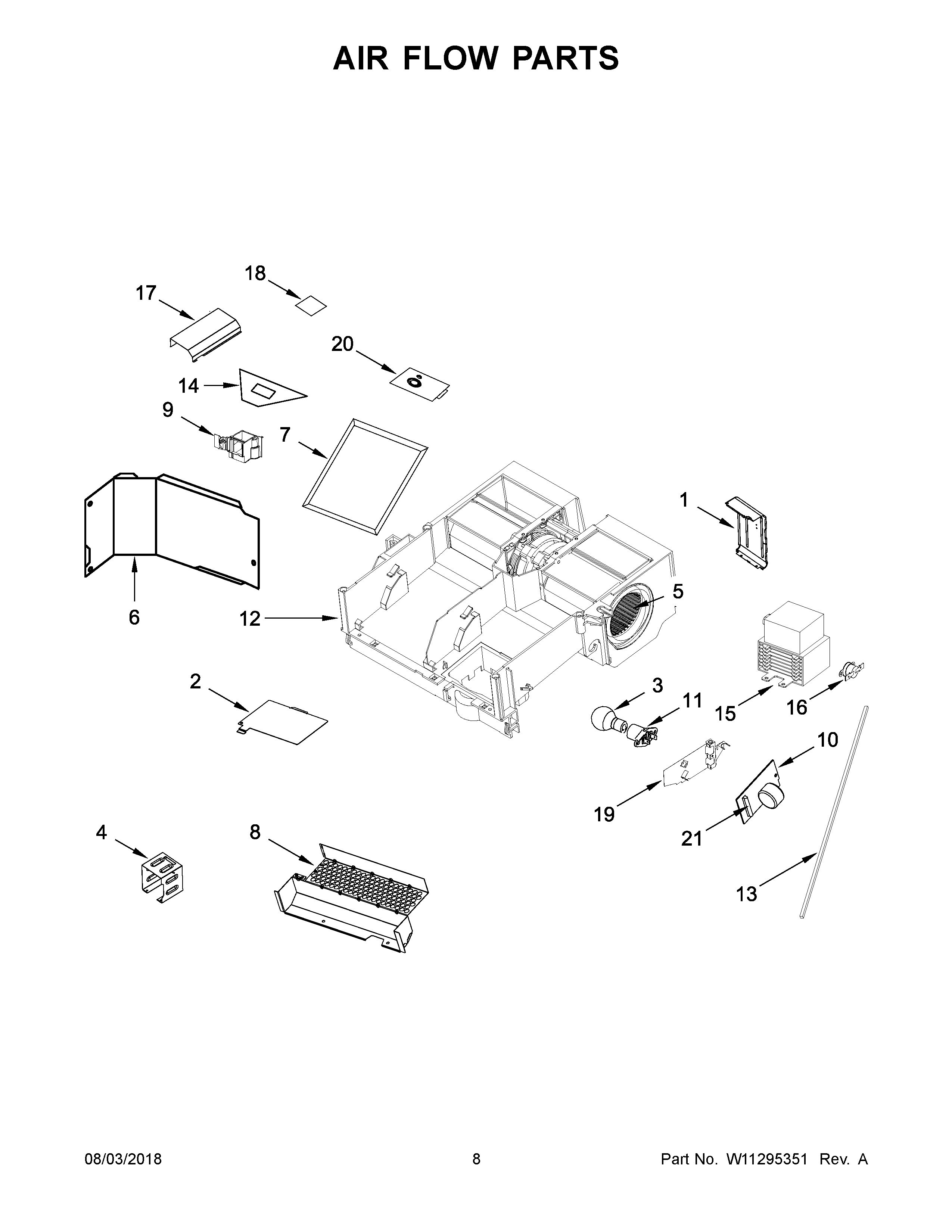 AIR FLOW PARTS

18
17
20
14
9
7
1
6
12
5
2
3
11
15
16
10
19
21
4
8
13

08/03/2018
8
Part No. W11295351 Rev. A