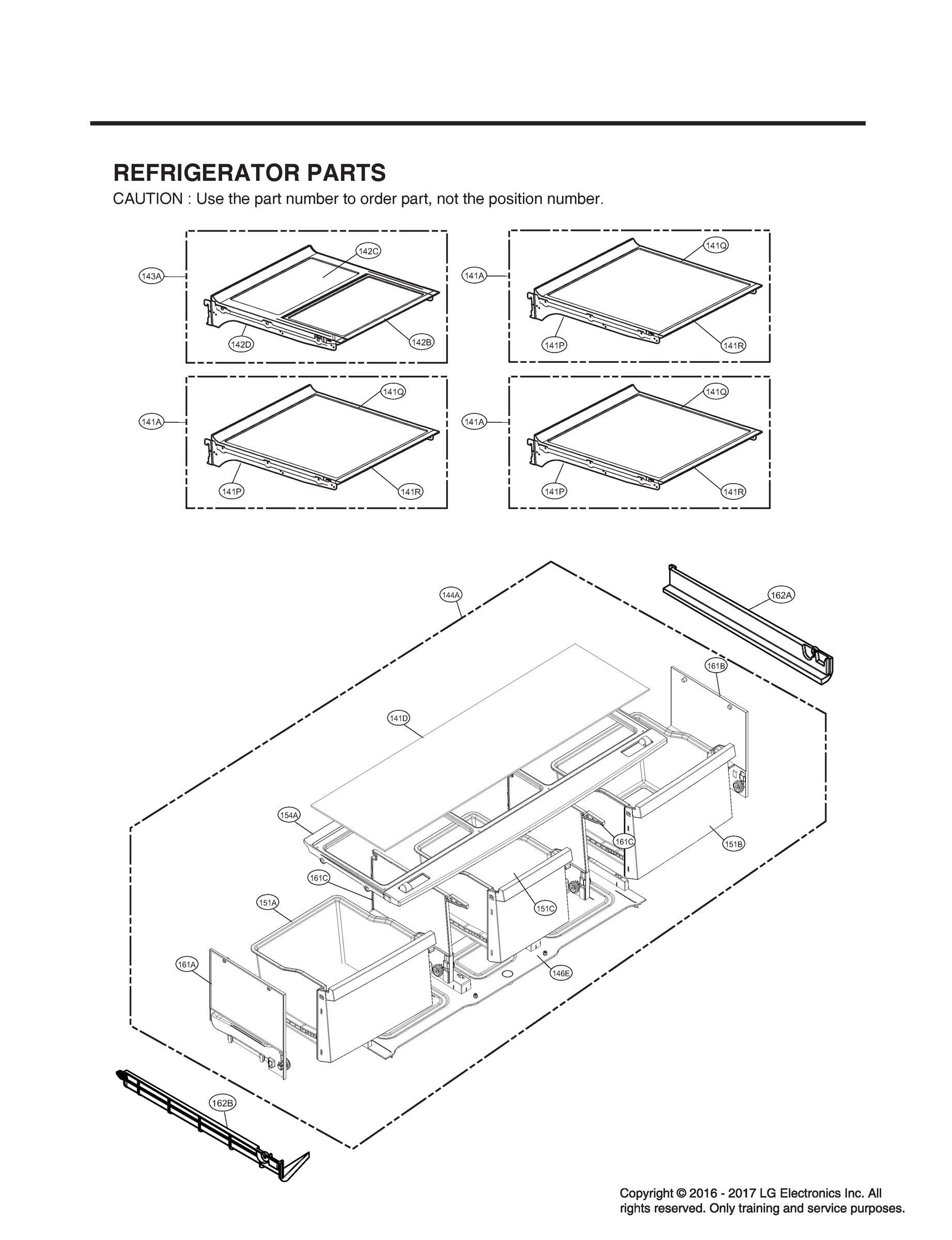 REFRIGERATOR PARTS

CAUTION : Use the part number to order part, not the position number.

143A
142C
142D
142B

141A
141Q
141P
141R

141A
141Q
141P
141R

141A
141Q
141P
141R

144A
162A
161B
141D
154A
161C
151B
161C
151A
151C
161A
146E
162B

Copyright © 2016 - 2017 LG Electronics Inc. All rights reserved. Only training and service purposes.