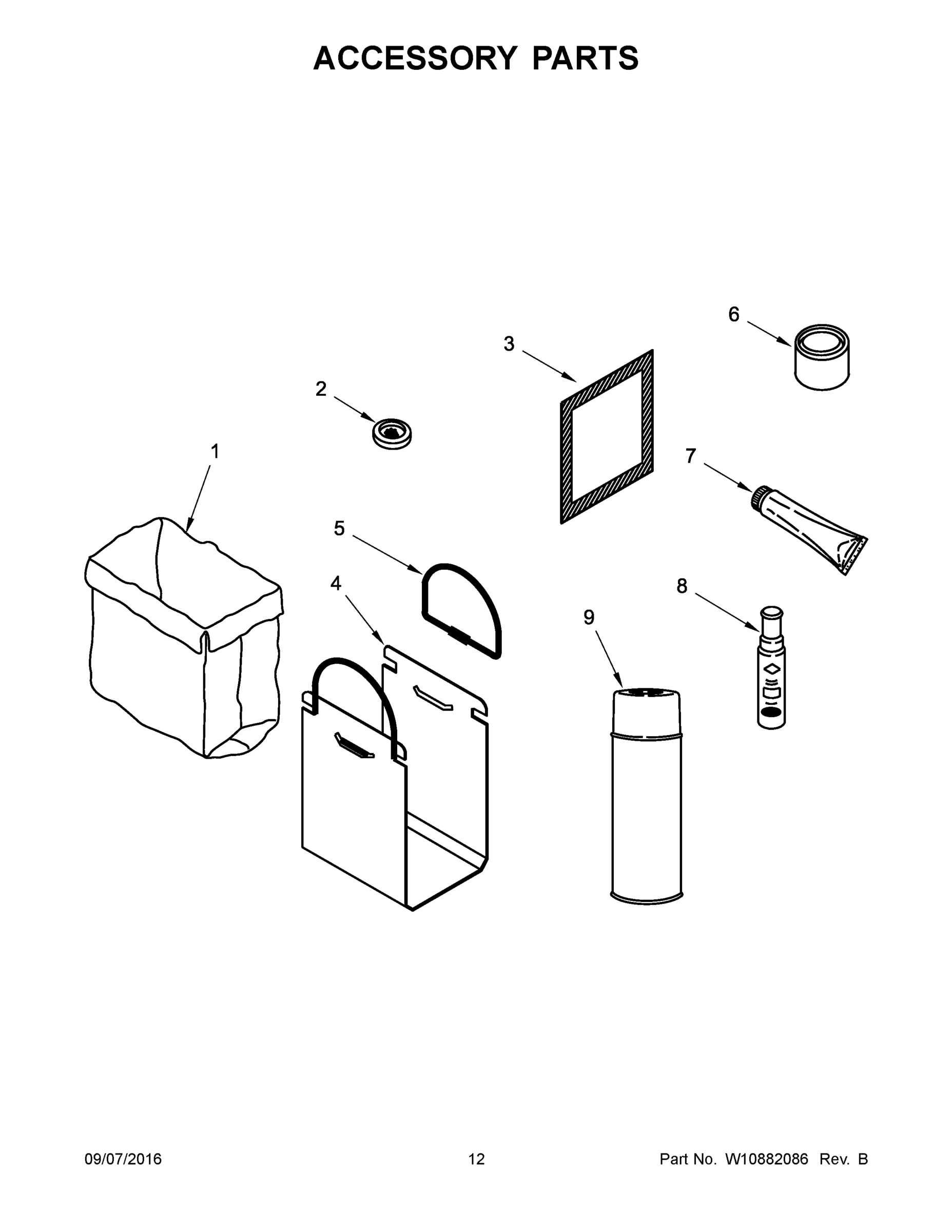 ACCESSORY PARTS

6

3

2

1

7

5

4

8

9

09/07/2016

12

Part No. W10882086 Rev. B